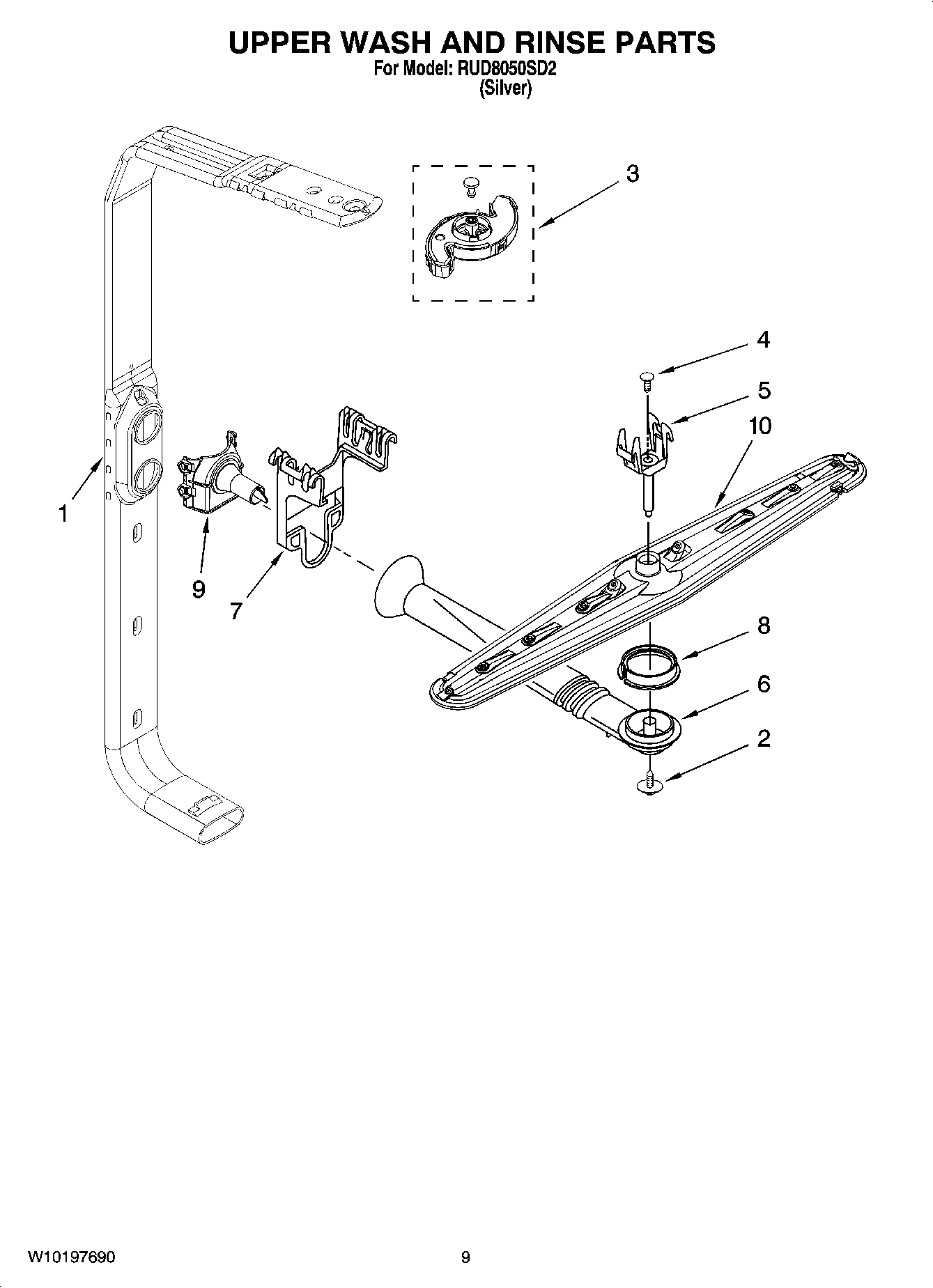 UPPER WASH AND RINSE PARTS
For Model: RUD8050SD2
(Silver)

3

4

5

10

1

9

7

8

6

2

W10197690

9