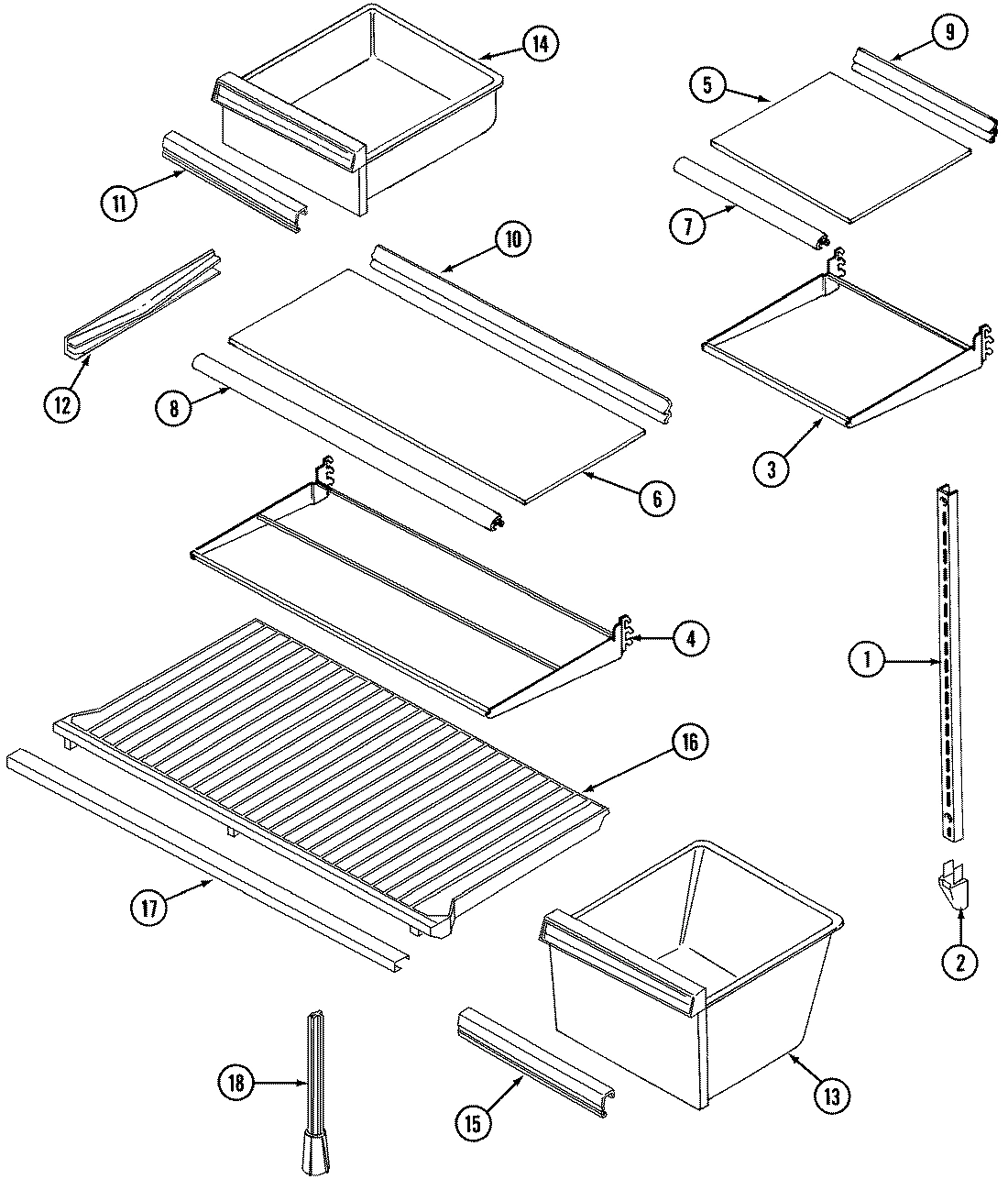 14
9
5
11
7
10
12
8
3
6
4
1
16
17
2
18
15
13