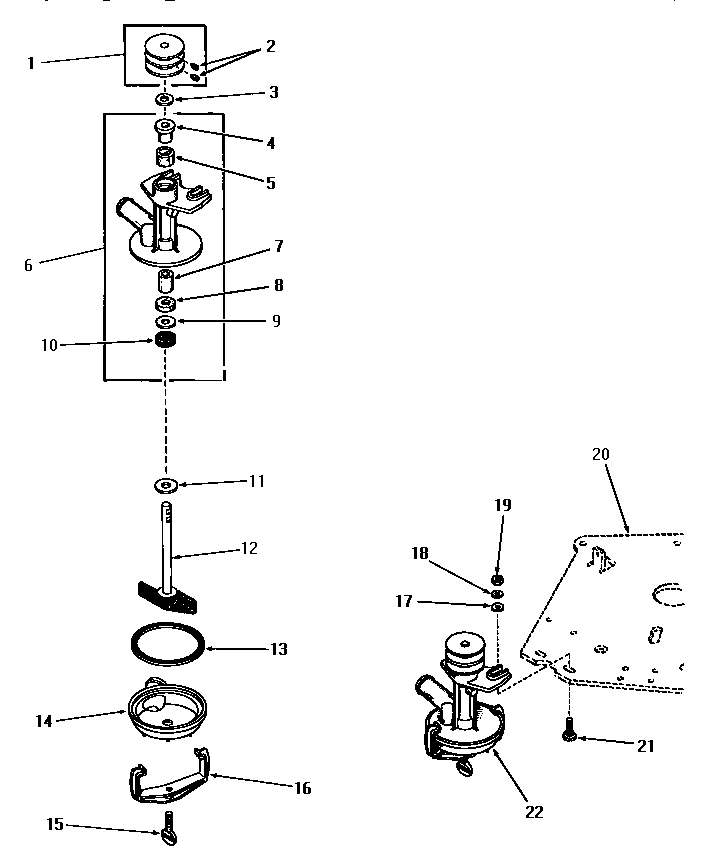 1
2
3
4
5
6
7
8
9
10
11
12
13
14
16
15
20
19
18
17
21
22