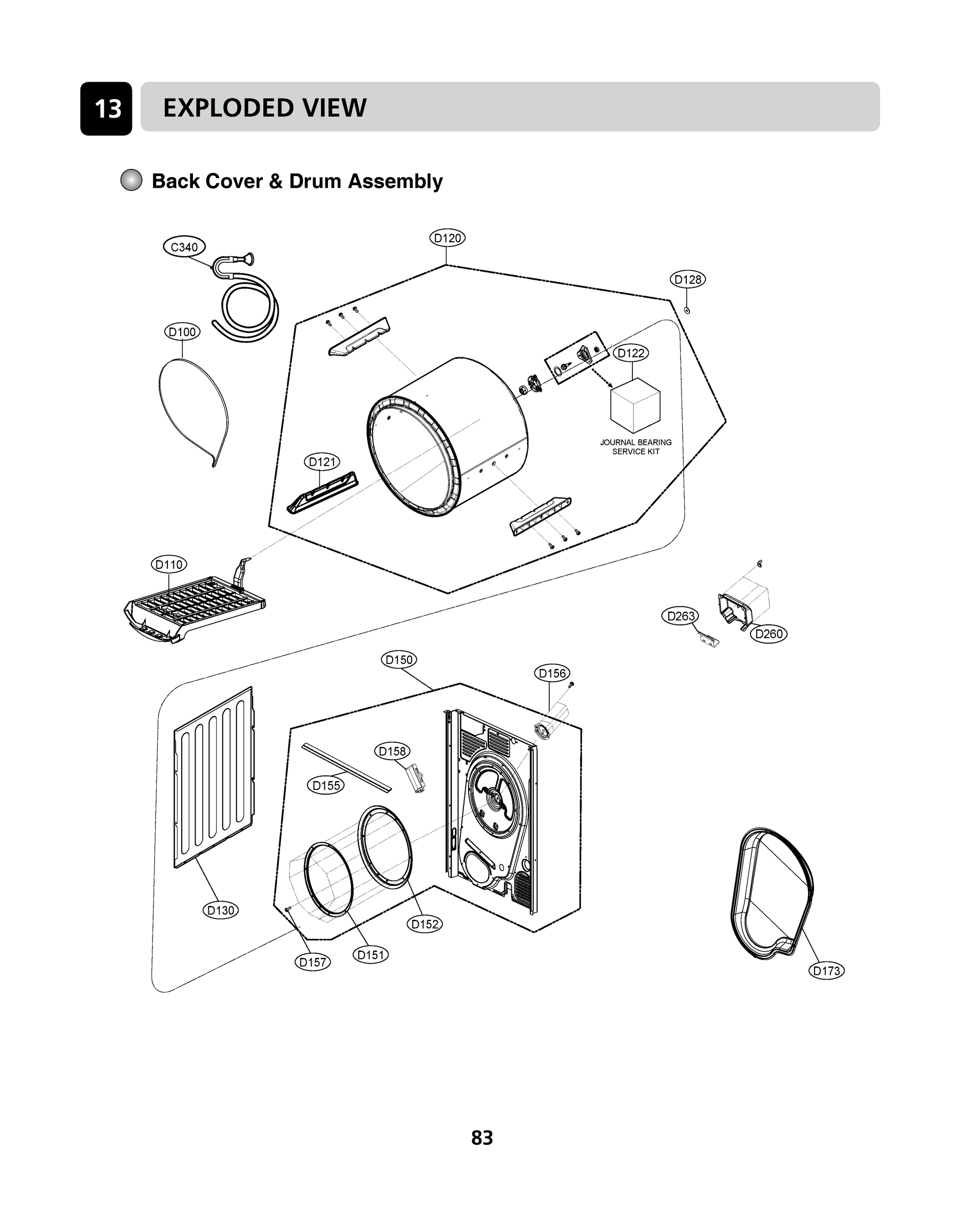 13 EXPLODED VIEW

Back Cover & Drum Assembly

C340

D120

D128

D100

D122

JOURNAL BEARING SERVICE KIT

D121

D110

D263

D260

D150

D156

D158

D155

D130

D152

D157

D151

D173

83