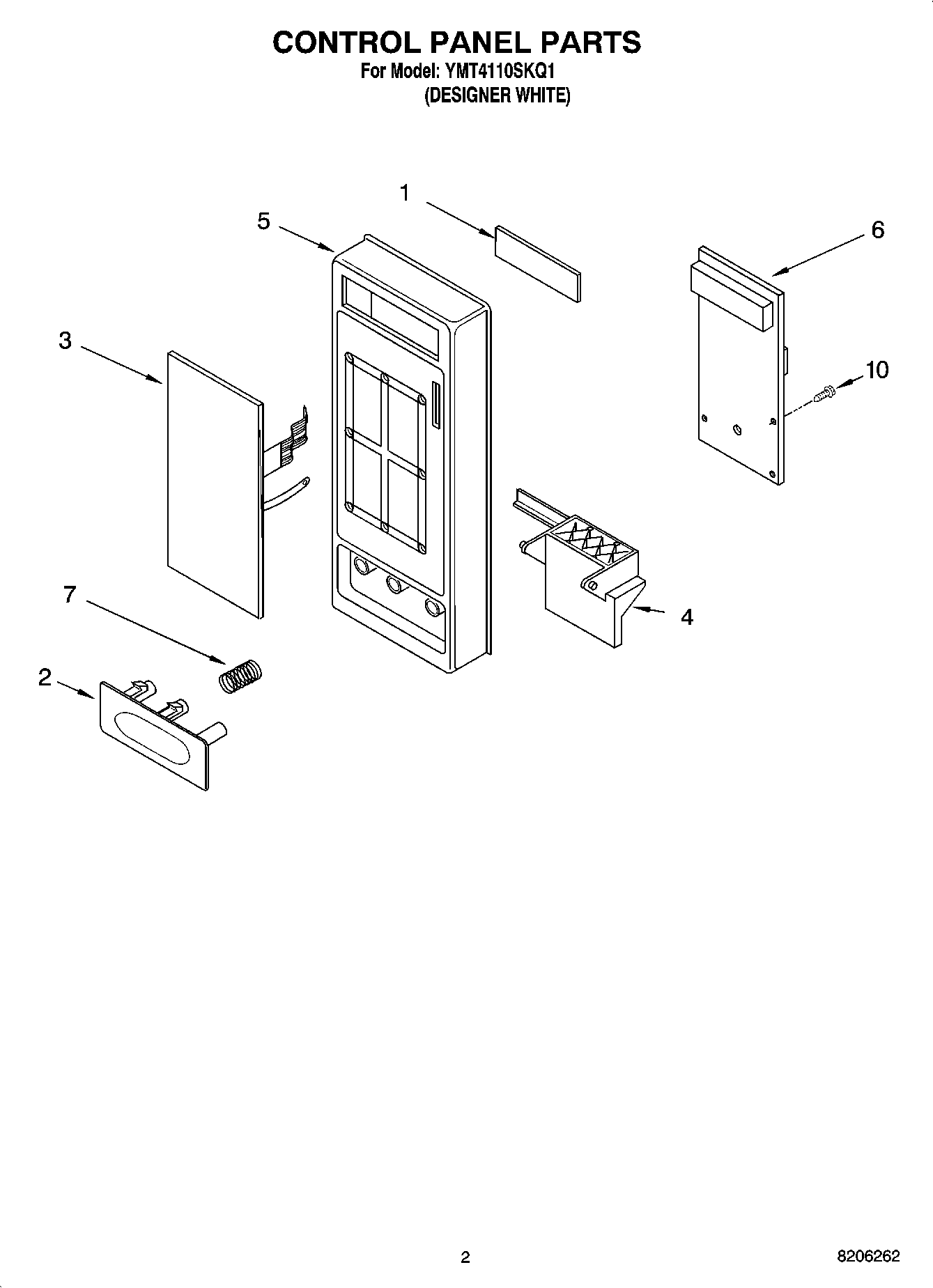 CONTROL PANEL PARTS
For Model: YMT4110SKQ1
(DESIGNER WHITE)

1
5
6
3
10
7
4
2

2
8206262