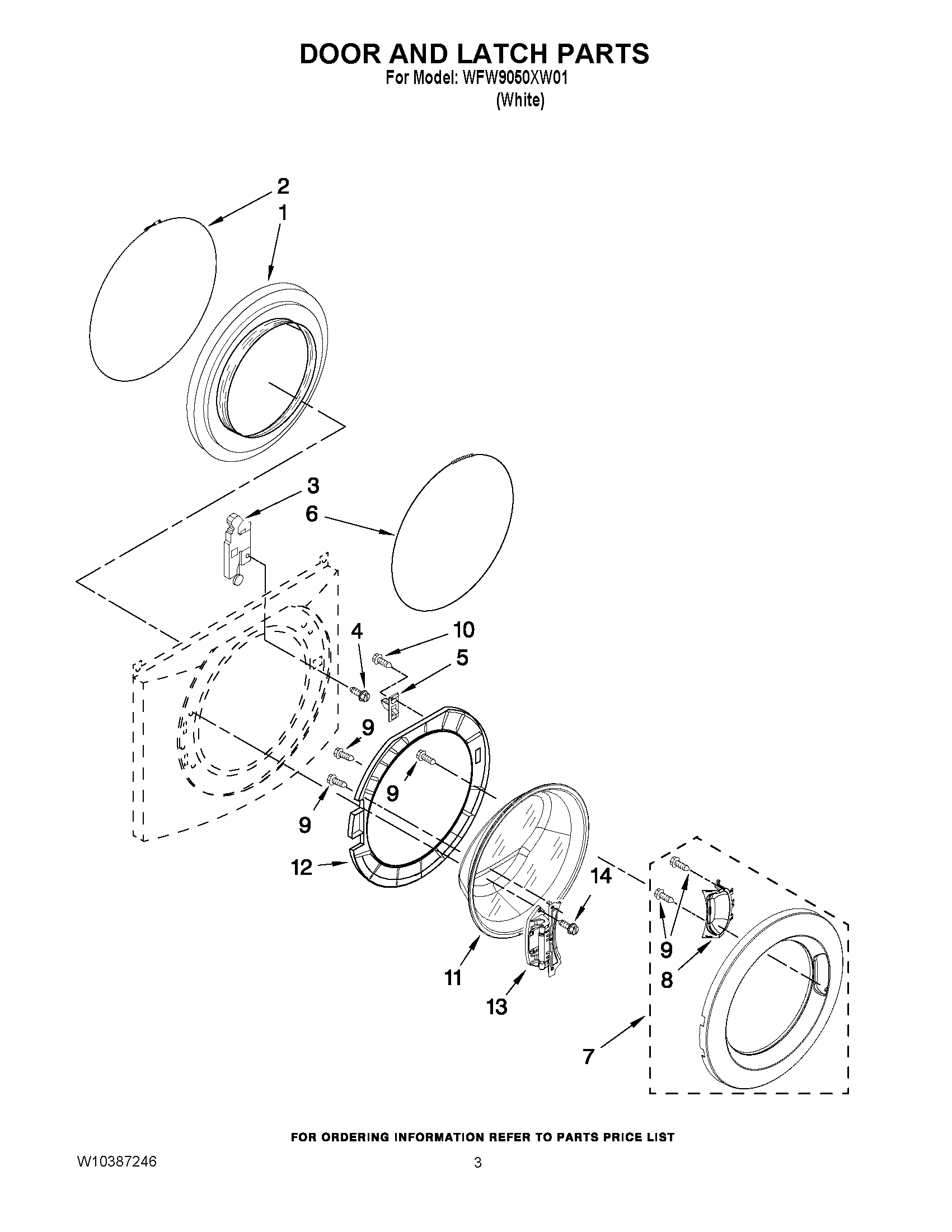 DOOR AND LATCH PARTS
For Model: WFW9050XW01
(White)

2
1
3
6
4
10
5
9
9
9
12
14
11
13
9
8
7

FOR ORDERING INFORMATION REFER TO PARTS PRICE LIST

W10387246

3