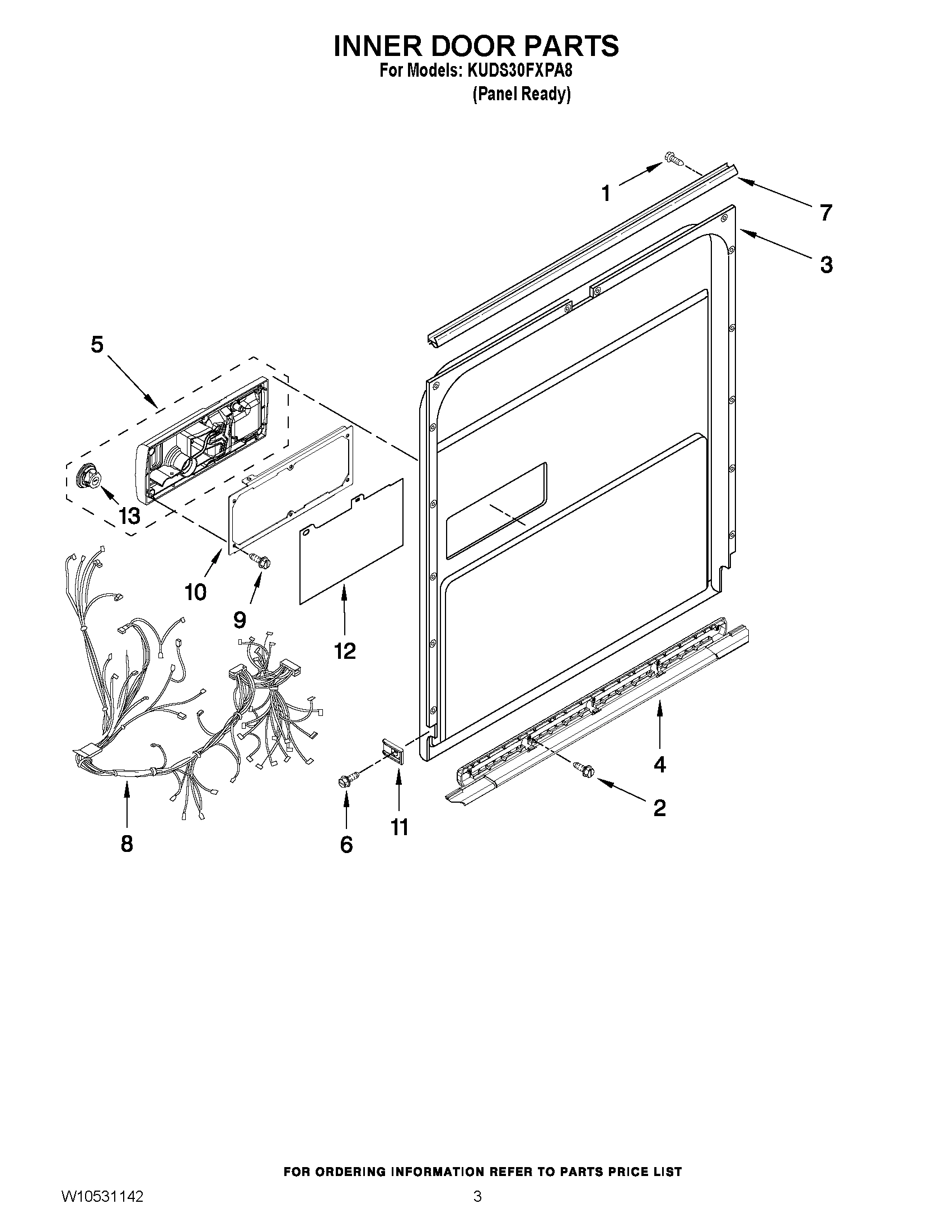 INNER DOOR PARTS
For Models: KUDS30FXPA8
(Panel Ready)

1
7
3
5
13
10
9
12
8
6
11
4
2

FOR ORDERING INFORMATION REFER TO PARTS PRICE LIST

W10531142

3