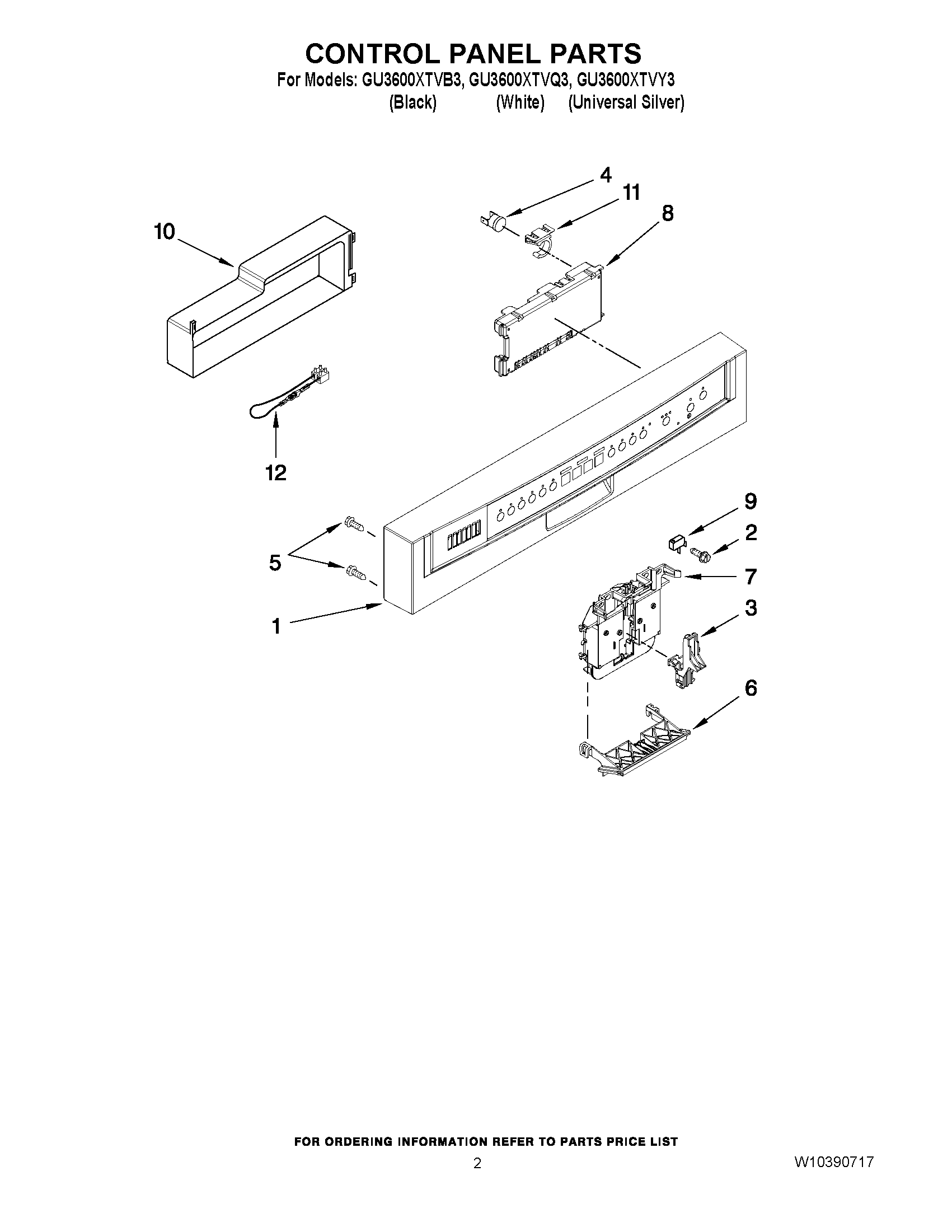 CONTROL PANEL PARTS

For Models: GU3600XTVB3, GU3600XTVQ3, GU3600XTVY3
(Black) (White) (Universal Silver)

4
11
8
10
12
9
2
5
7
3
1
6

FOR ORDERING INFORMATION REFER TO PARTS PRICE LIST

2

W10390717