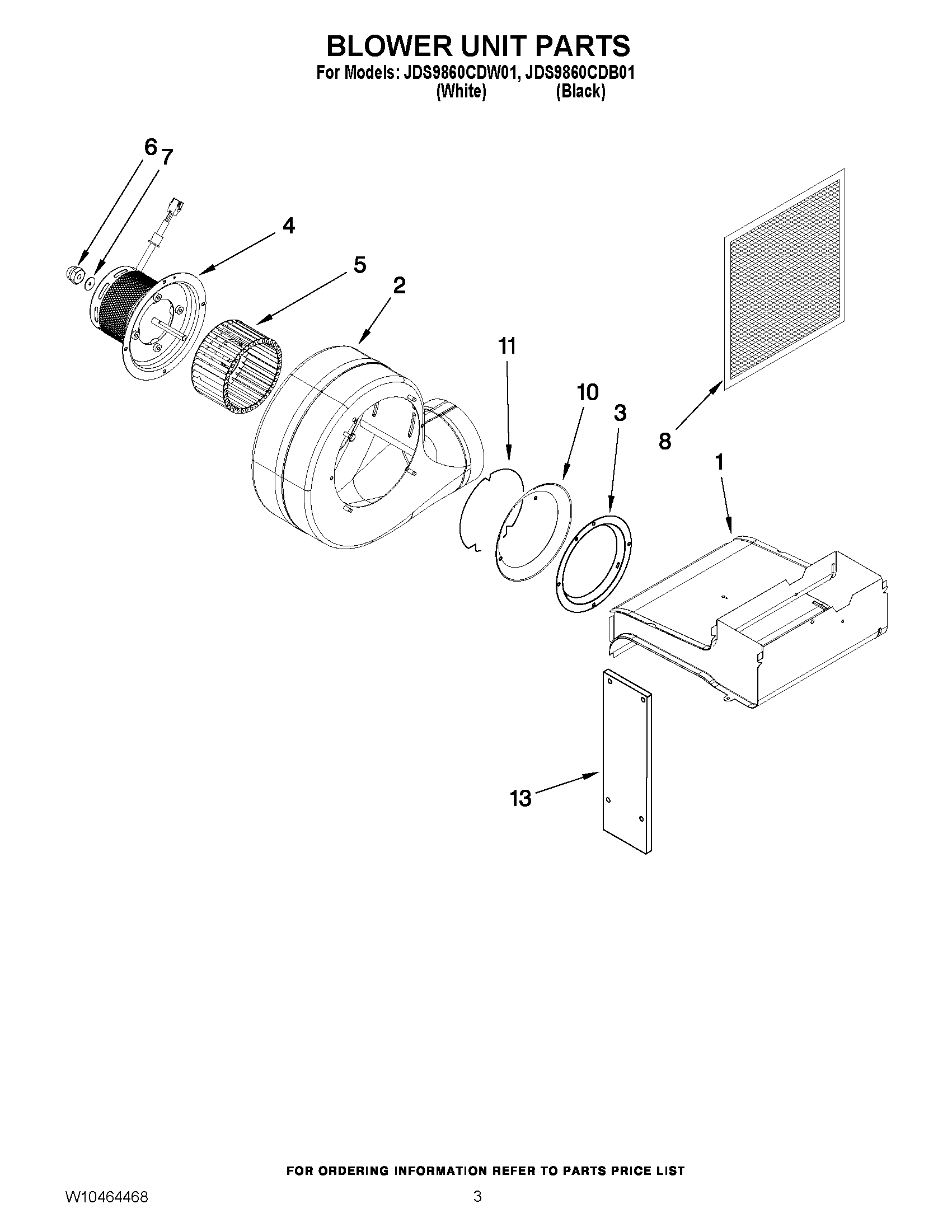 BLOWER UNIT PARTS
For Models: JDS9860CDW01, JDS9860CDB01
(White) (Black)

6
7
4
5
2
11
10
3
8
1
13

FOR ORDERING INFORMATION REFER TO PARTS PRICE LIST

W10464468

3