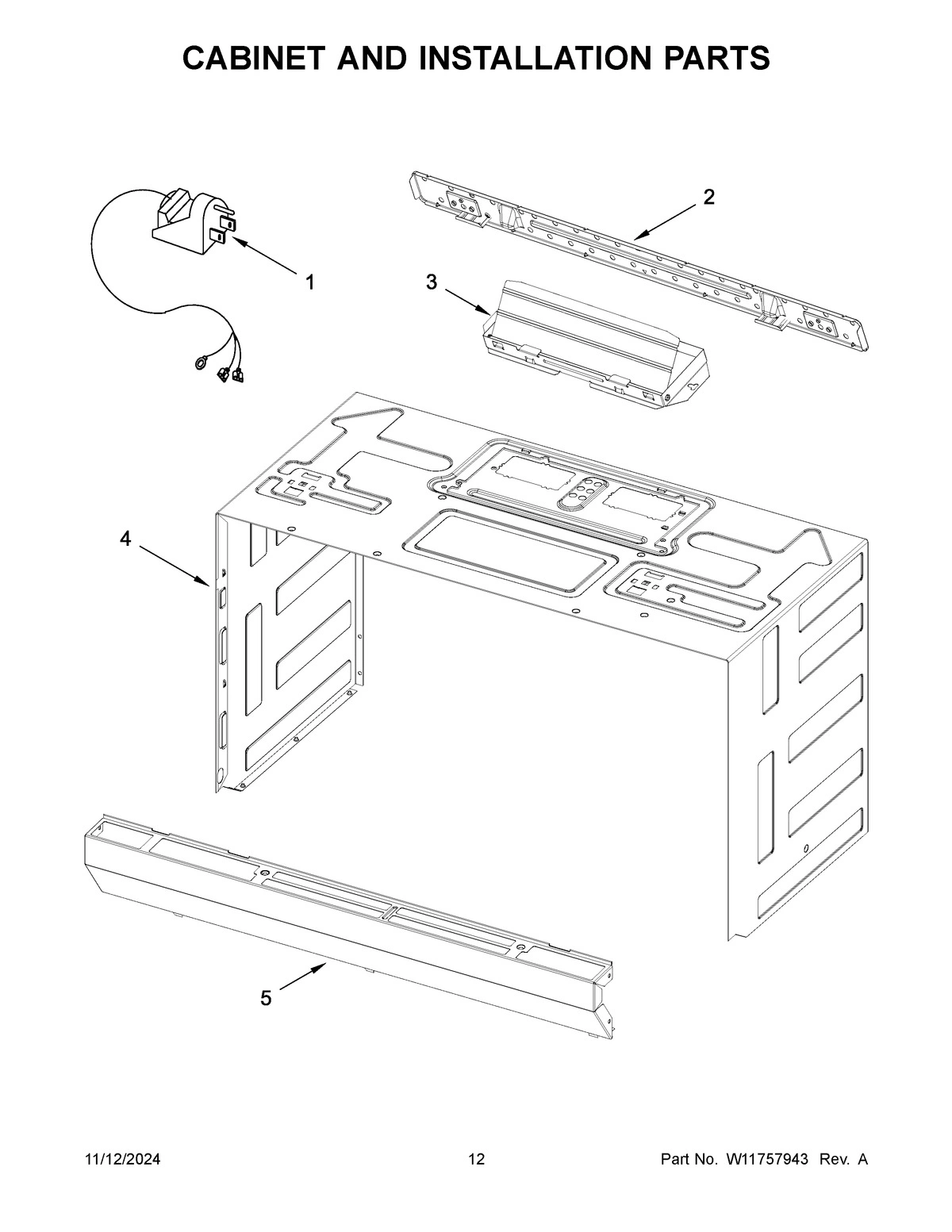 CABINET AND INSTALLATION PARTS

2

1

3

4

5

11/12/2024

12

Part No. W11757943 Rev. A