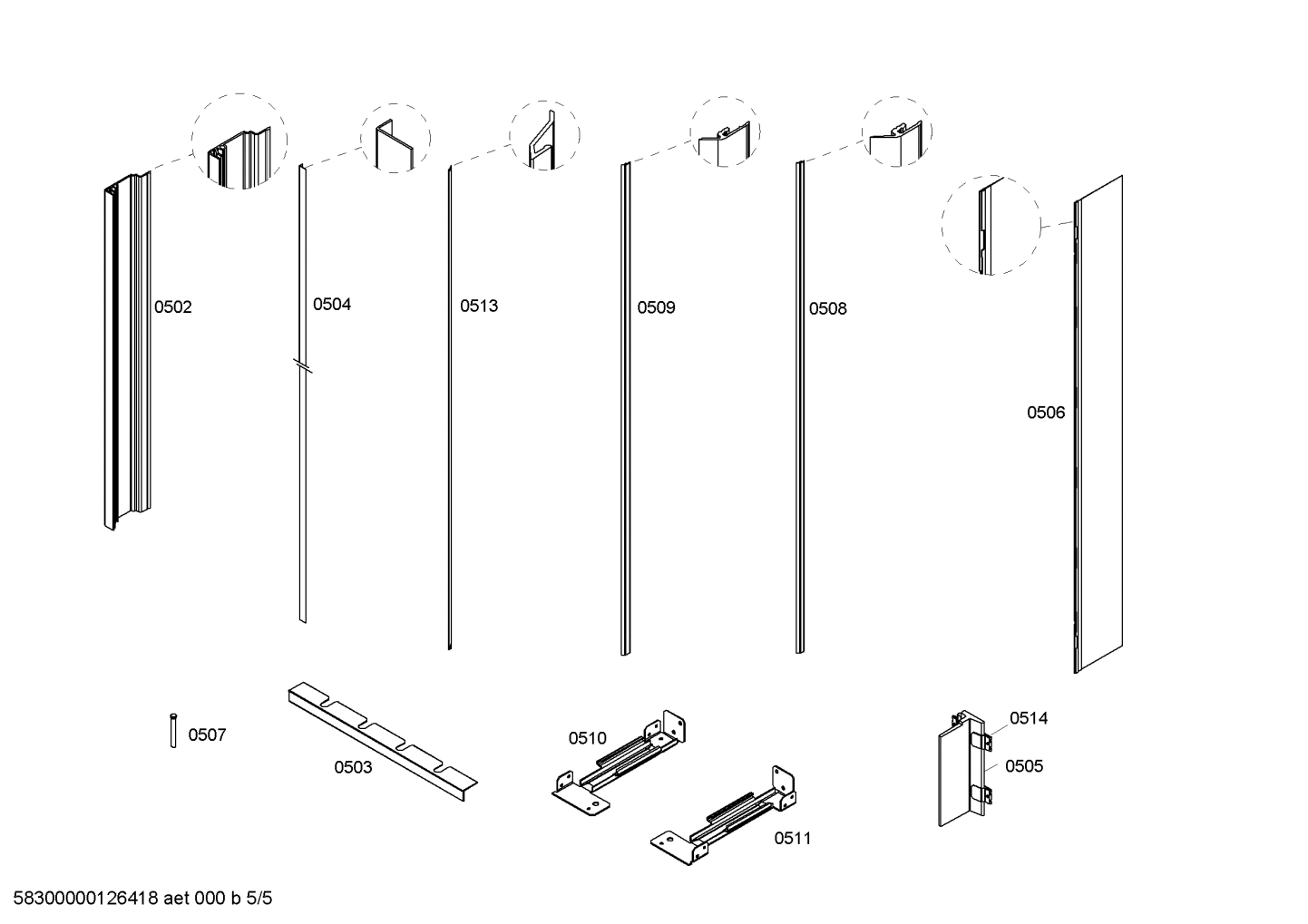 0502
0504
0513
0509
0508
0506
0507
0503
0510
0511
0514
0505
58300000126418 aet 000 b 5/5