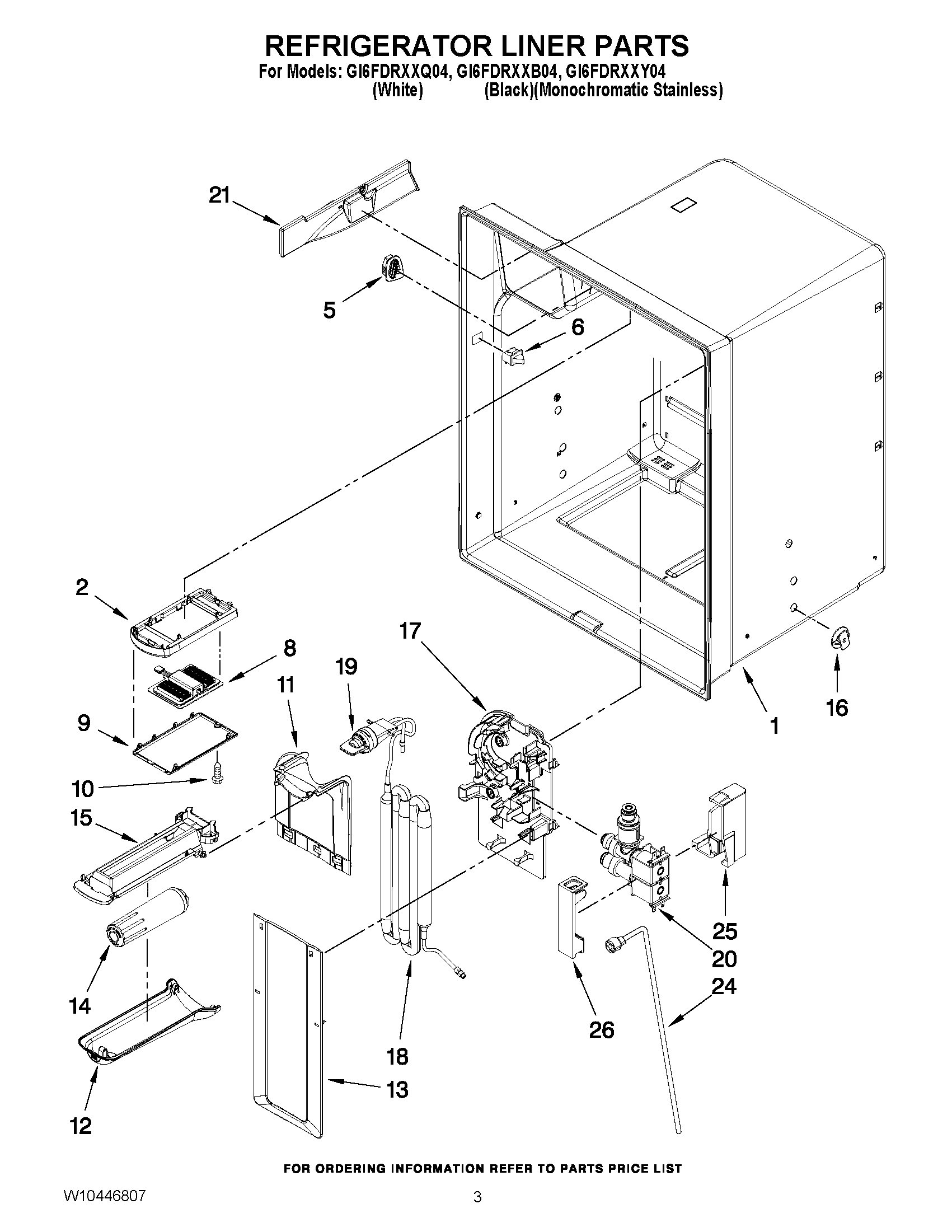 REFRIGERATOR LINER PARTS

For Models: GI6FDRXXQ04, GI6FDRXXB04, GI6FDRXXY04
(White) (Black)(Monochromatic Stainless)

21
5
6
2
8
17
19
11
9
10
15
1
16
25
20
24
14
26
18
13
12

FOR ORDERING INFORMATION REFER TO PARTS PRICE LIST

W10446807

3