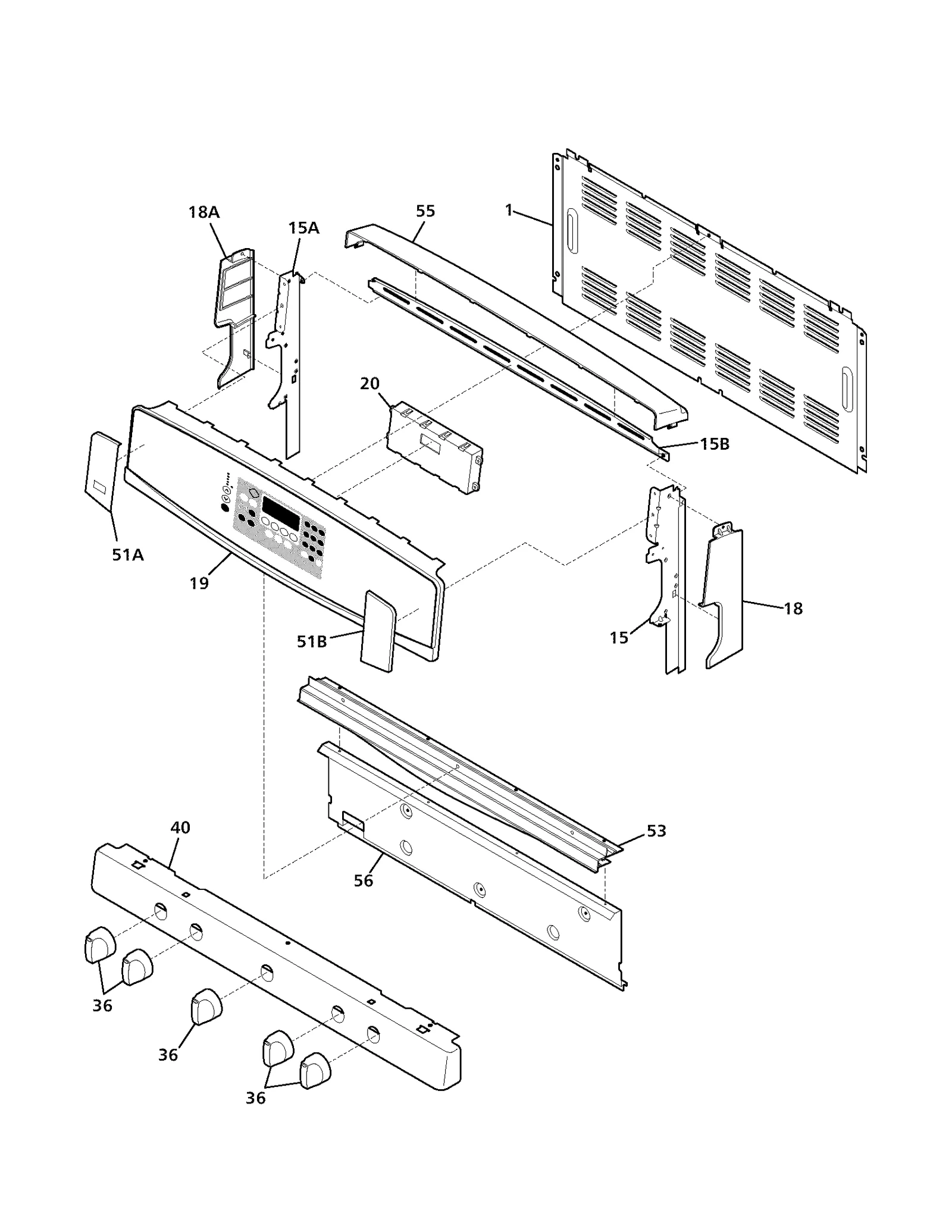 18A
15A
55
1
20
15B
51A
19
51B
15
18
40
53
56
36
36
36