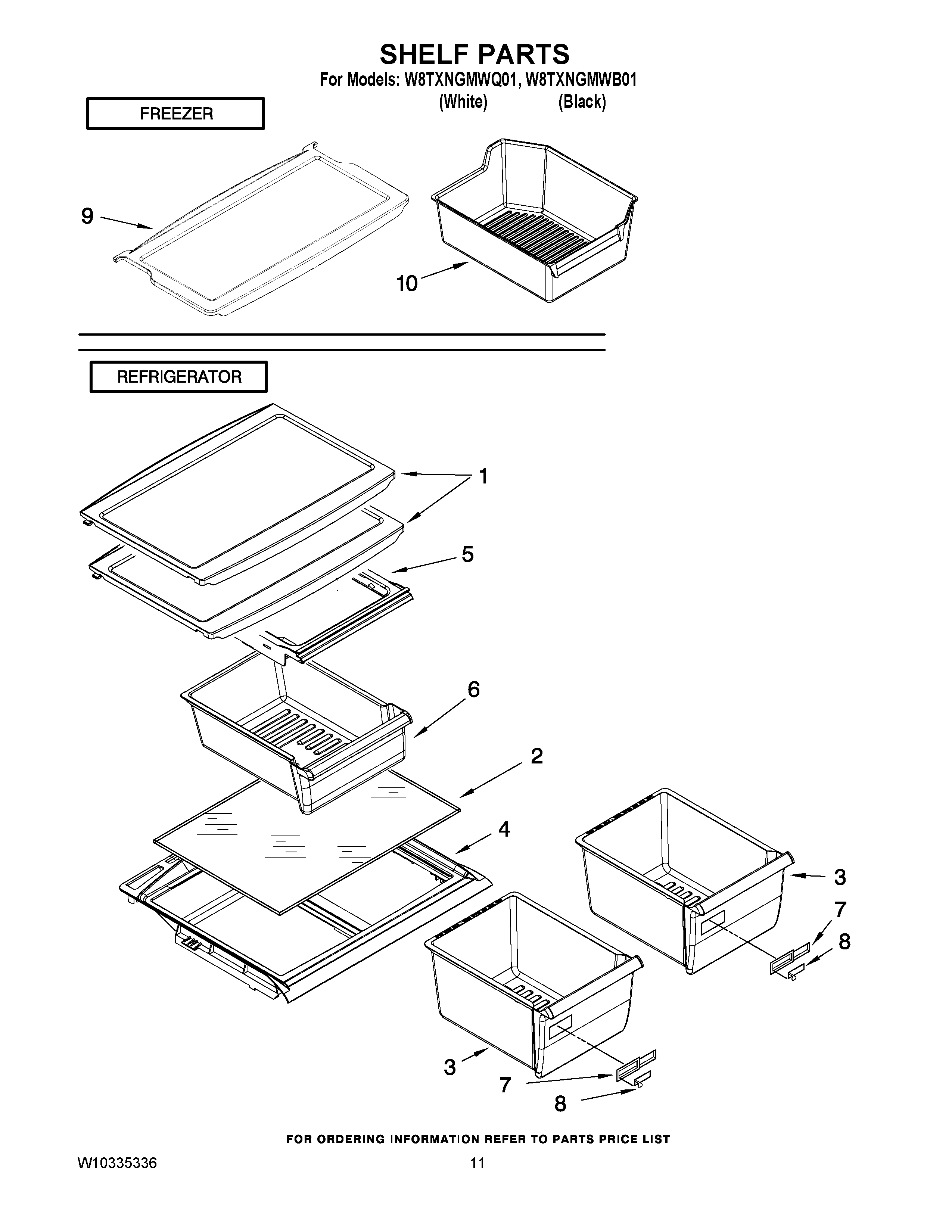 SHELF PARTS
For Models: W8TXNGMWQ01, W8TXNGMWB01
(White) (Black)

FREEZER

9

10

REFRIGERATOR

1

5

6

2

4

3

7

8

3

7

8

FOR ORDERING INFORMATION REFER TO PARTS PRICE LIST

W10335336

11