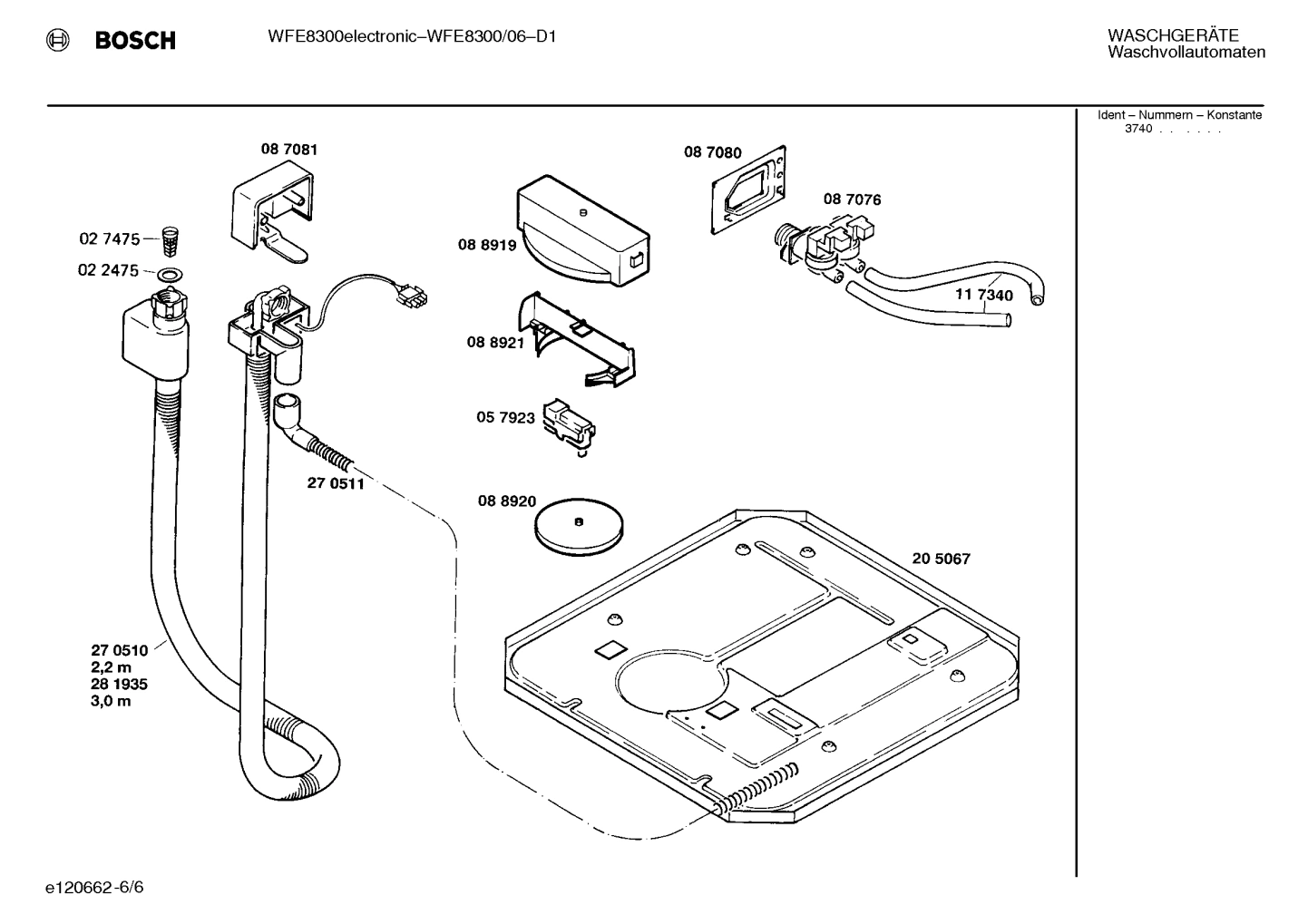 BOSCH

WFE8300electronic–WFE8300/06–D1

WASCHGERÄTE
Waschvollautomaten

Ident – Nummern – Konstante
3740 . . . . . .

08 7081

02 7475

02 2475

08 7080

08 7076

08 8919

11 7340

08 8921

05 7923

27 0511

08 8920

20 5067

27 0510
2,2 m
28 1935
3,0 m

e120662-6/6