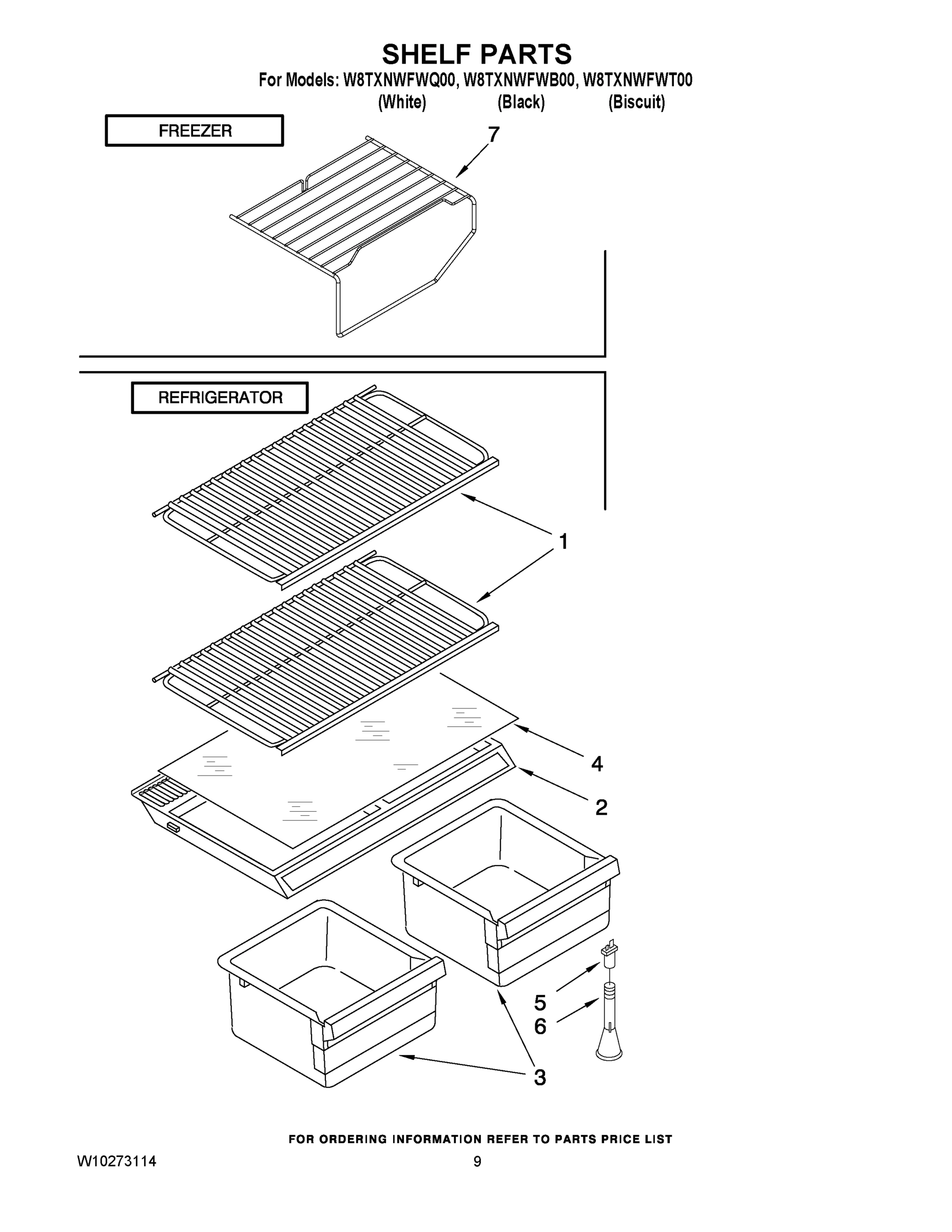 SHELF PARTS
For Models: W8TXNWFWQ00, W8TXNWFWB00, W8TXNWFWT00
(White) (Black) (Biscuit)

FREEZER

7

REFRIGERATOR

1

4

2

5
6

3

FOR ORDERING INFORMATION REFER TO PARTS PRICE LIST

W10273114

9