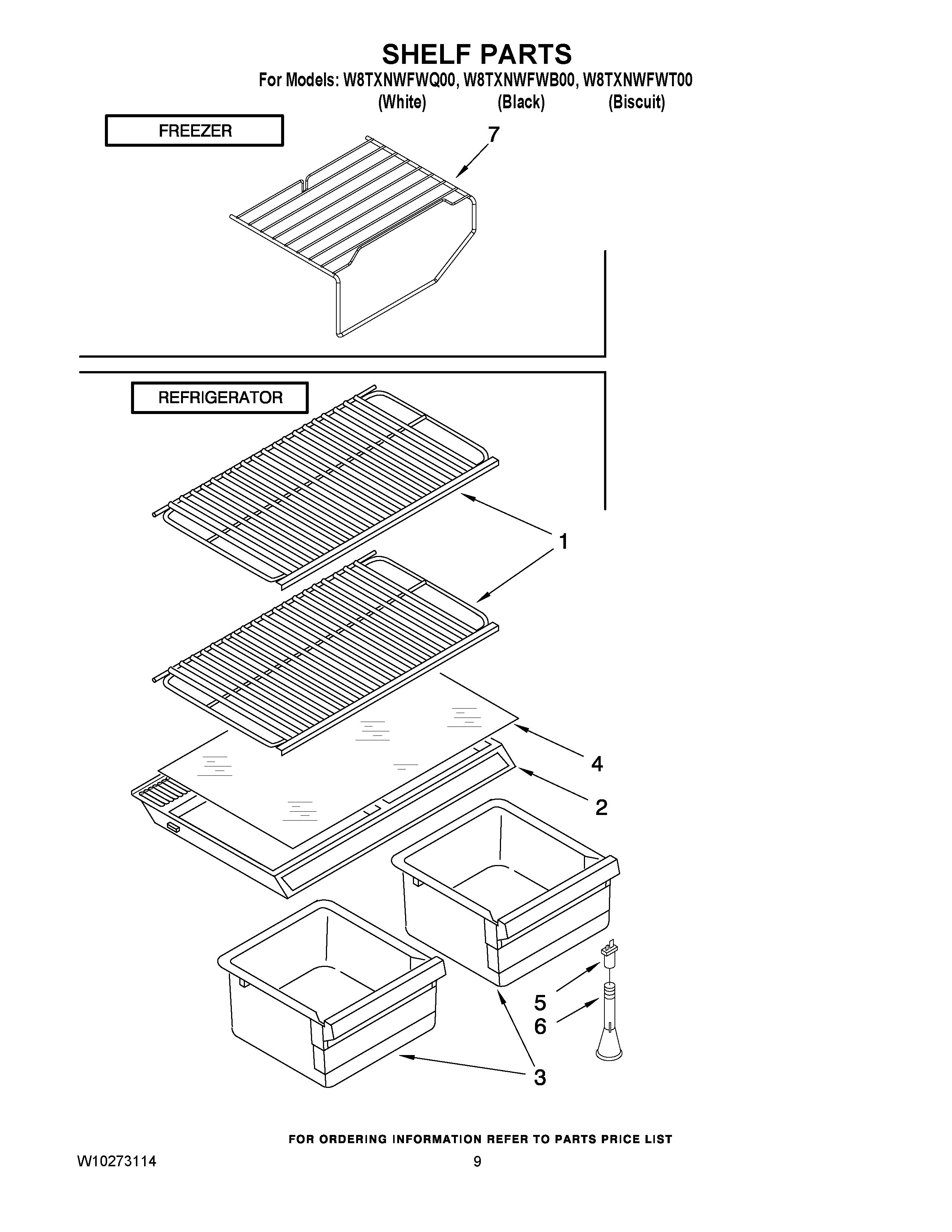 SHELF PARTS

For Models: W8TXNWFWQ00, W8TXNWFWB00, W8TXNWFWT00
(White) (Black) (Biscuit)

FREEZER

7

REFRIGERATOR

1

4

2

5
6

3

FOR ORDERING INFORMATION REFER TO PARTS PRICE LIST

W10273114

9