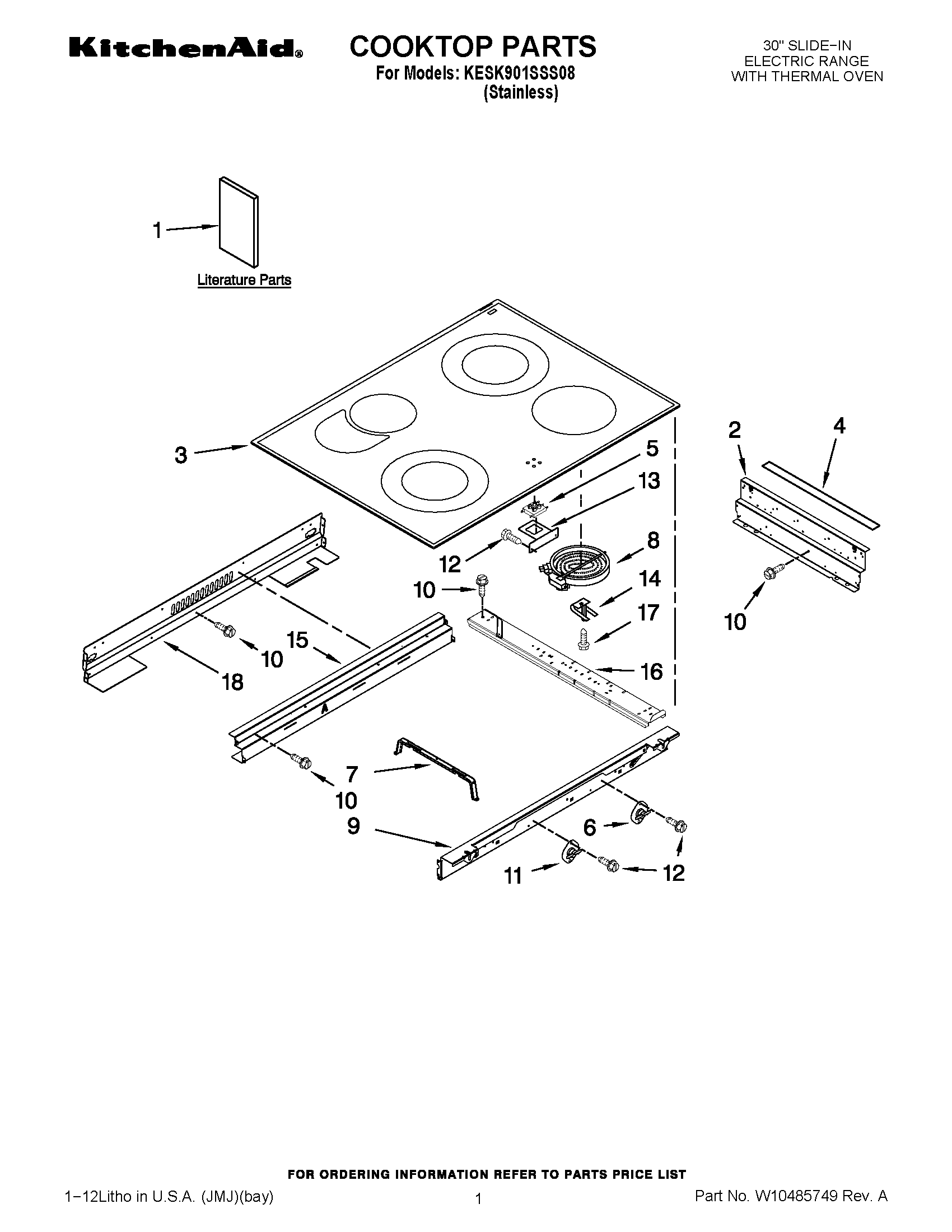 KitchenAid®

COOKTOP PARTS
For Models: KESK901SSS08
(Stainless)

30" SLIDE−IN
ELECTRIC RANGE
WITH THERMAL OVEN

1

Literature Parts

3
5
13
12
8
10
14
17
16
2
4
10
15
10
18
7
10
9
6
11
12

FOR ORDERING INFORMATION REFER TO PARTS PRICE LIST

1−12Litho in U.S.A. (JMJ)(bay)

1

Part No. W10485749 Rev. A