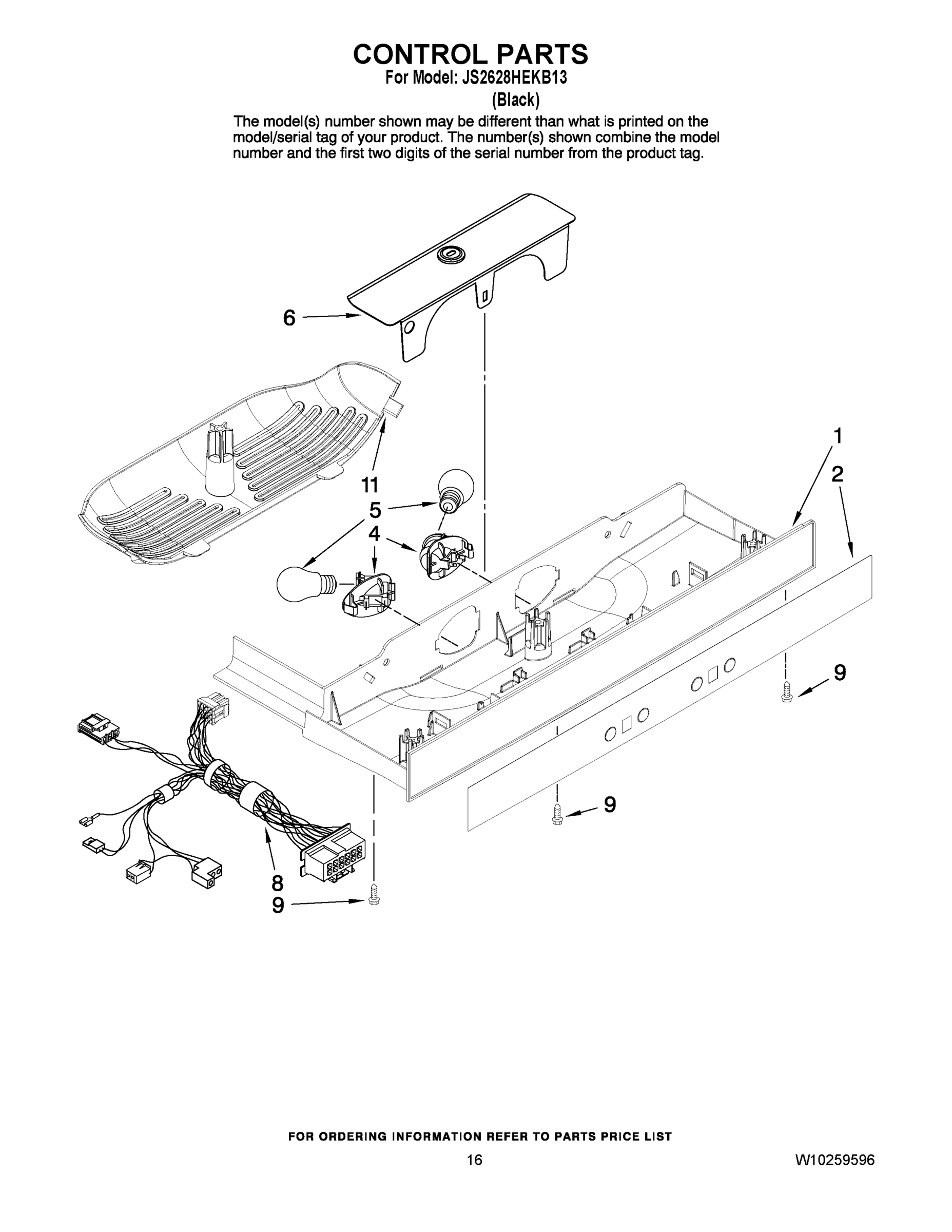 CONTROL PARTS

For Model: JS2628HEKB13

(Black)

The model(s) number shown may be different than what is printed on the model/serial tag of your product. The number(s) shown combine the model number and the first two digits of the serial number from the product tag.

6

1

2

11

5

4

9

9

8

9

FOR ORDERING INFORMATION REFER TO PARTS PRICE LIST

16

W10259596