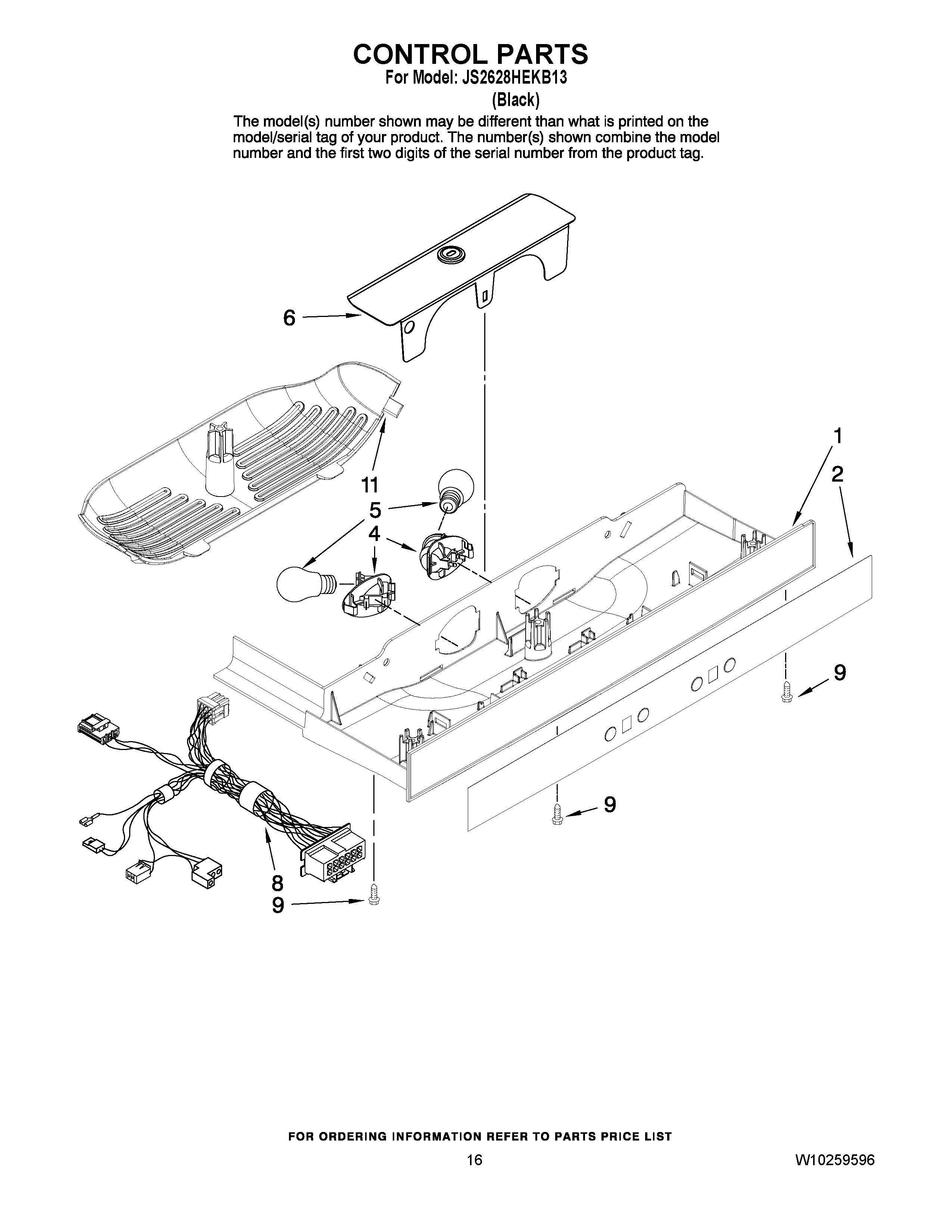 CONTROL PARTS
For Model: JS2628HEKB13
(Black)

The model(s) number shown may be different than what is printed on the model/serial tag of your product. The number(s) shown combine the model number and the first two digits of the serial number from the product tag.

6
1
2
11
5
4
9
9
8
9

FOR ORDERING INFORMATION REFER TO PARTS PRICE LIST
16
W10259596