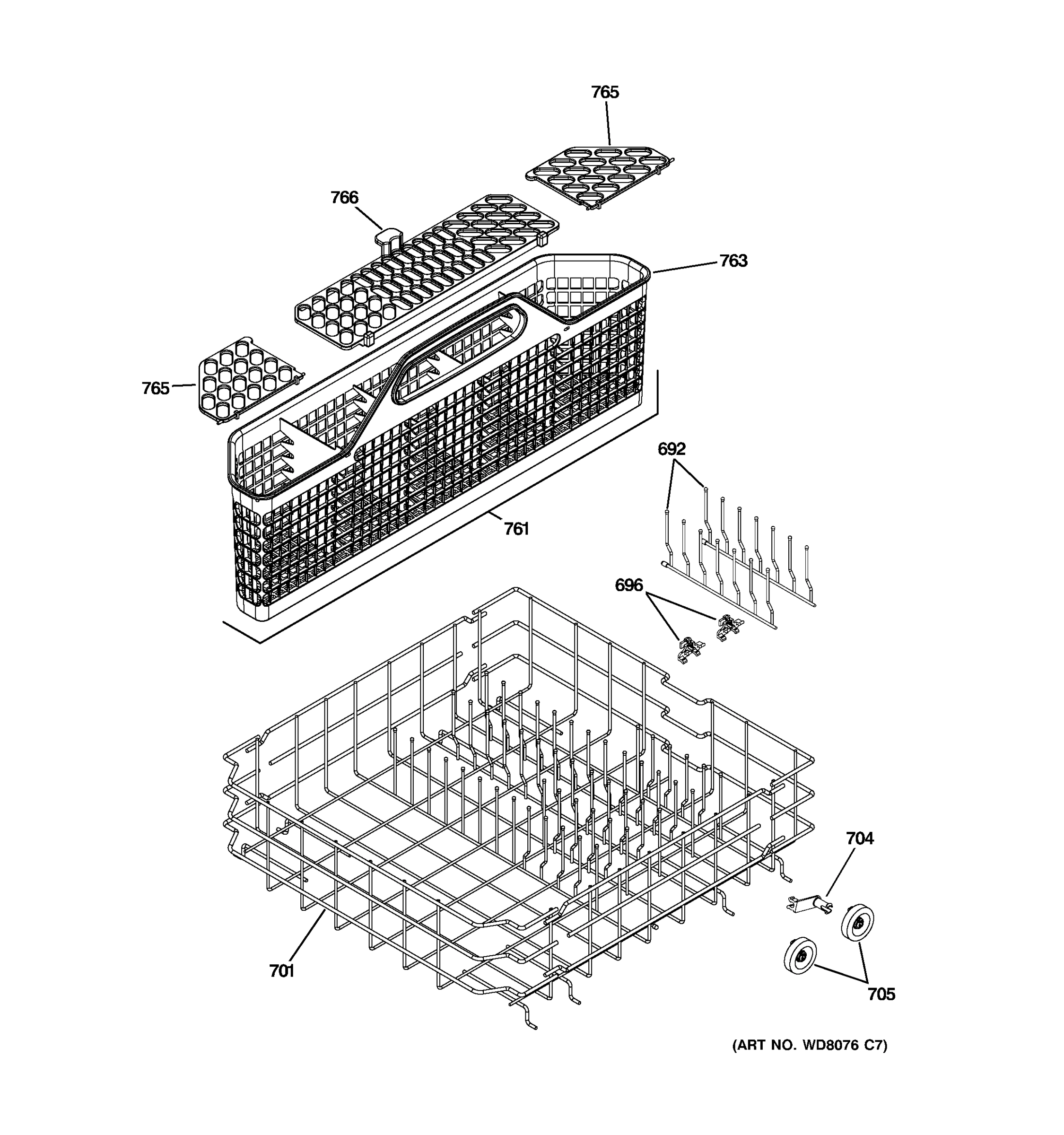 765

766

763

765

692

761

696

704

701

705

(ART NO. WD8076 C7)