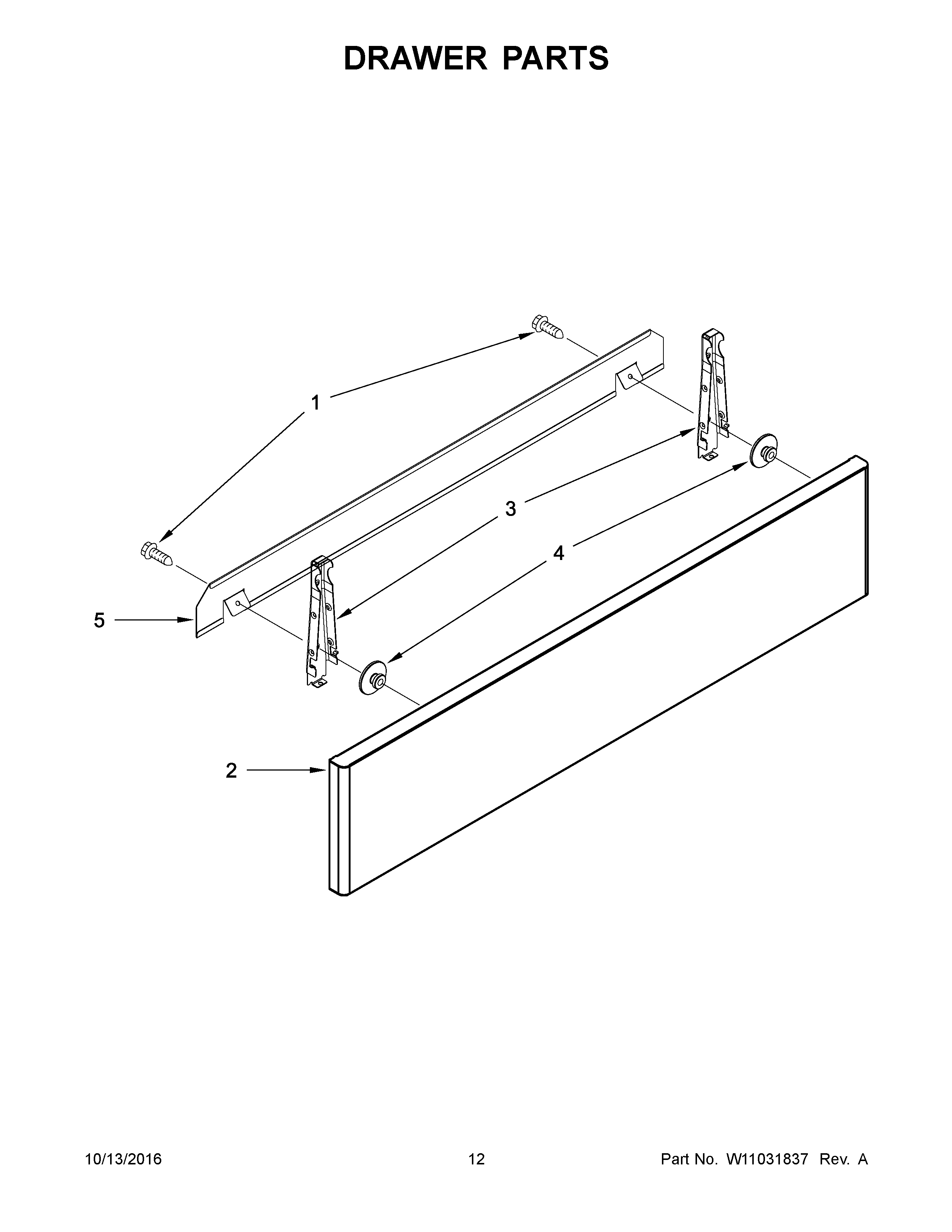 DRAWER PARTS

1

3

4

5

2

10/13/2016

12

Part No. W11031837 Rev. A