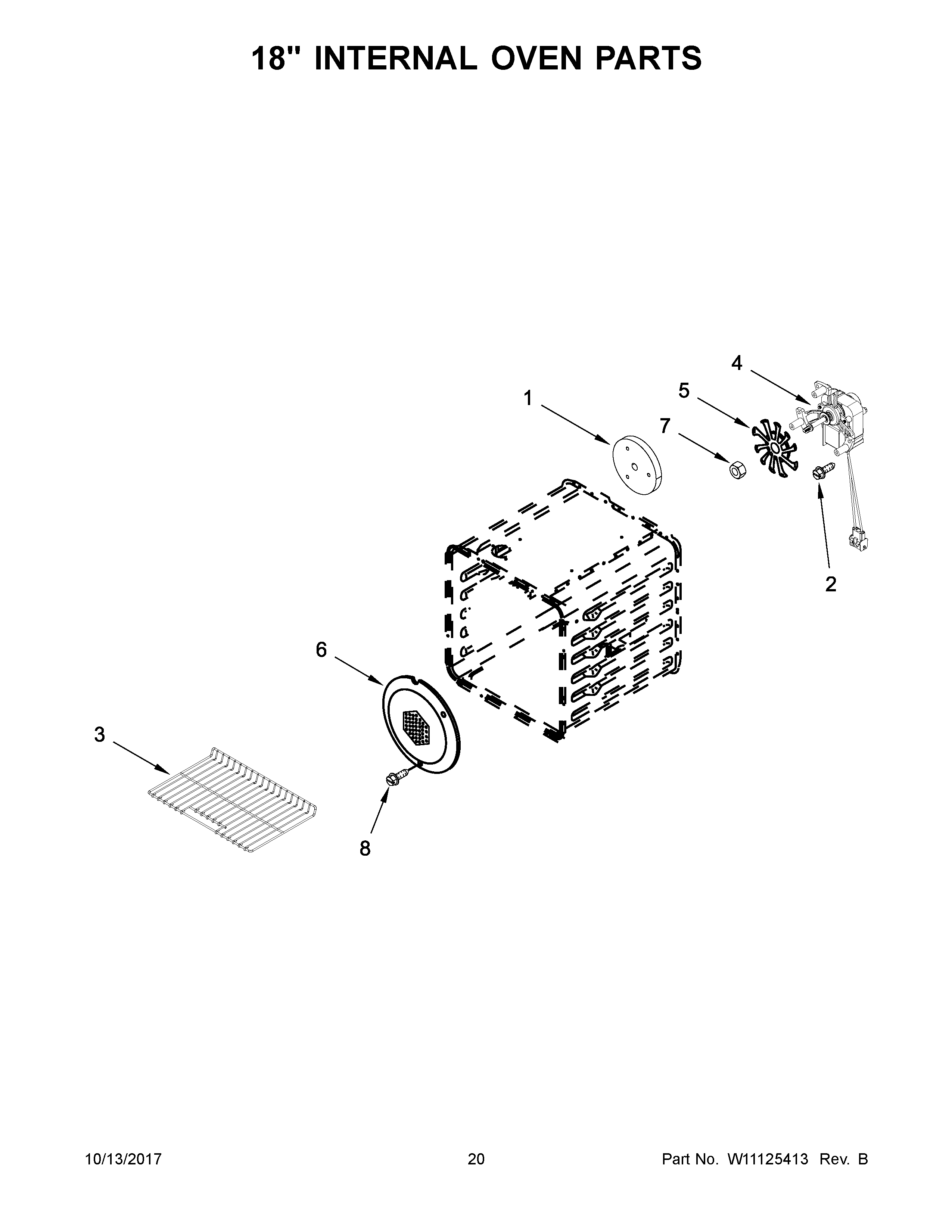 18" INTERNAL OVEN PARTS

4

1

5

7

2

6

3

8

10/13/2017

20

Part No. W11125413 Rev. B