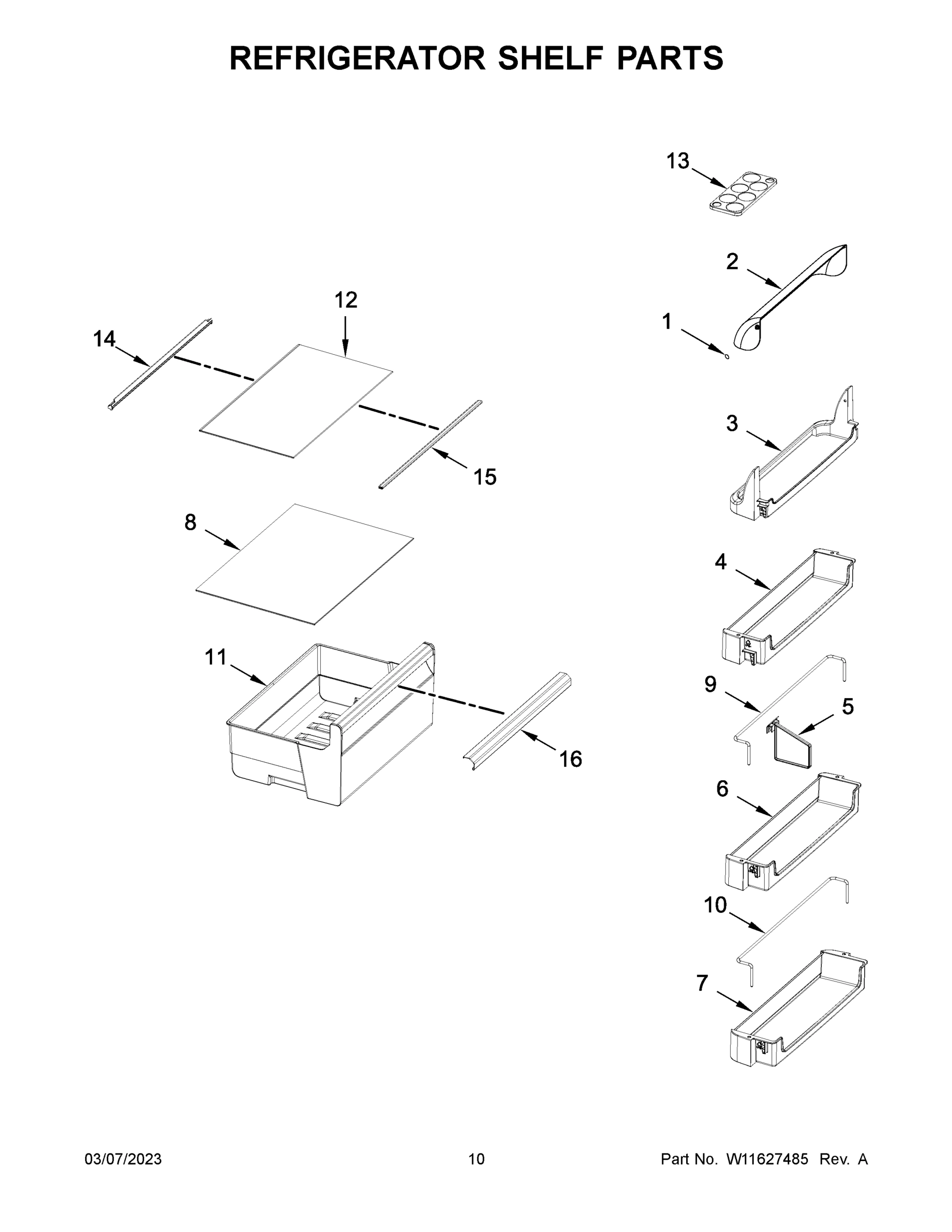 REFRIGERATOR SHELF PARTS

13

2

12

14

1

3

15

8

4

11

9

5

16

6

10

7

03/07/2023

10

Part No. W11627485 Rev. A