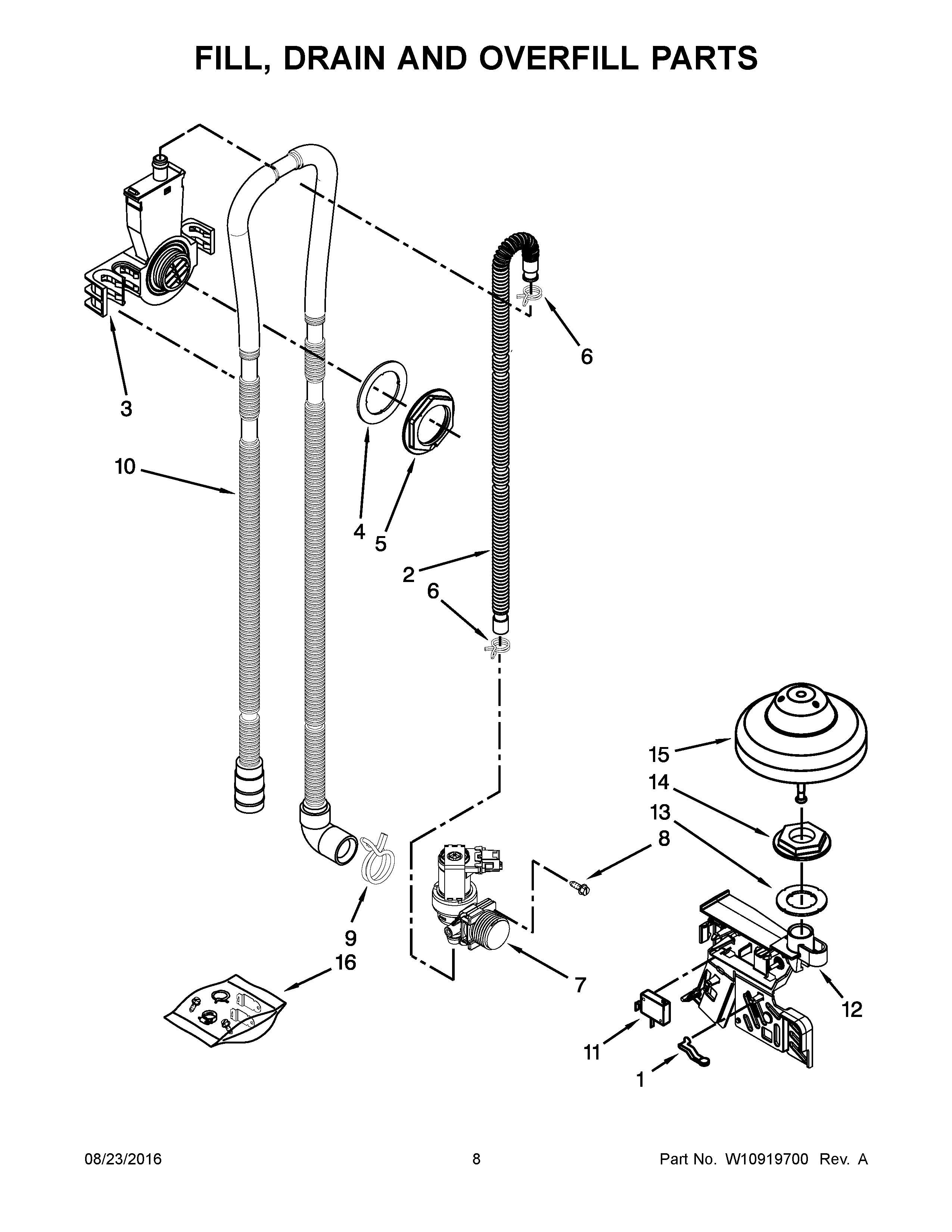 FILL, DRAIN AND OVERFILL PARTS

6

3

10

4

5

2

6

15

14

13

8

9

16

7

12

11

1

08/23/2016

8

Part No. W10919700 Rev. A