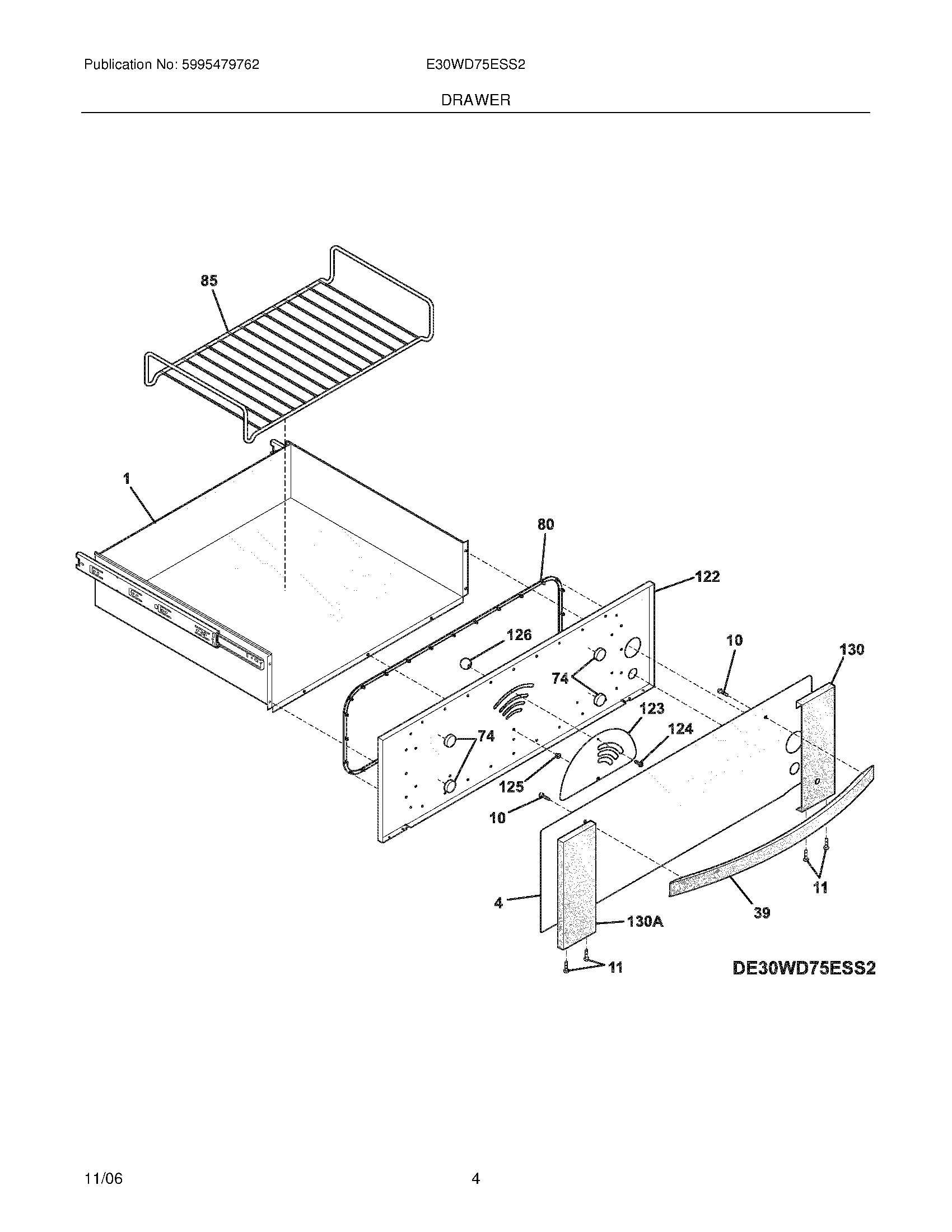 Publication No: 5995479762

E30WD75ESS2

DRAWER

85

1

80

122

126

10

130

74

123

124

74

125

10

11

4

130A

39

11

DE30WD75ESS2

11/06

4