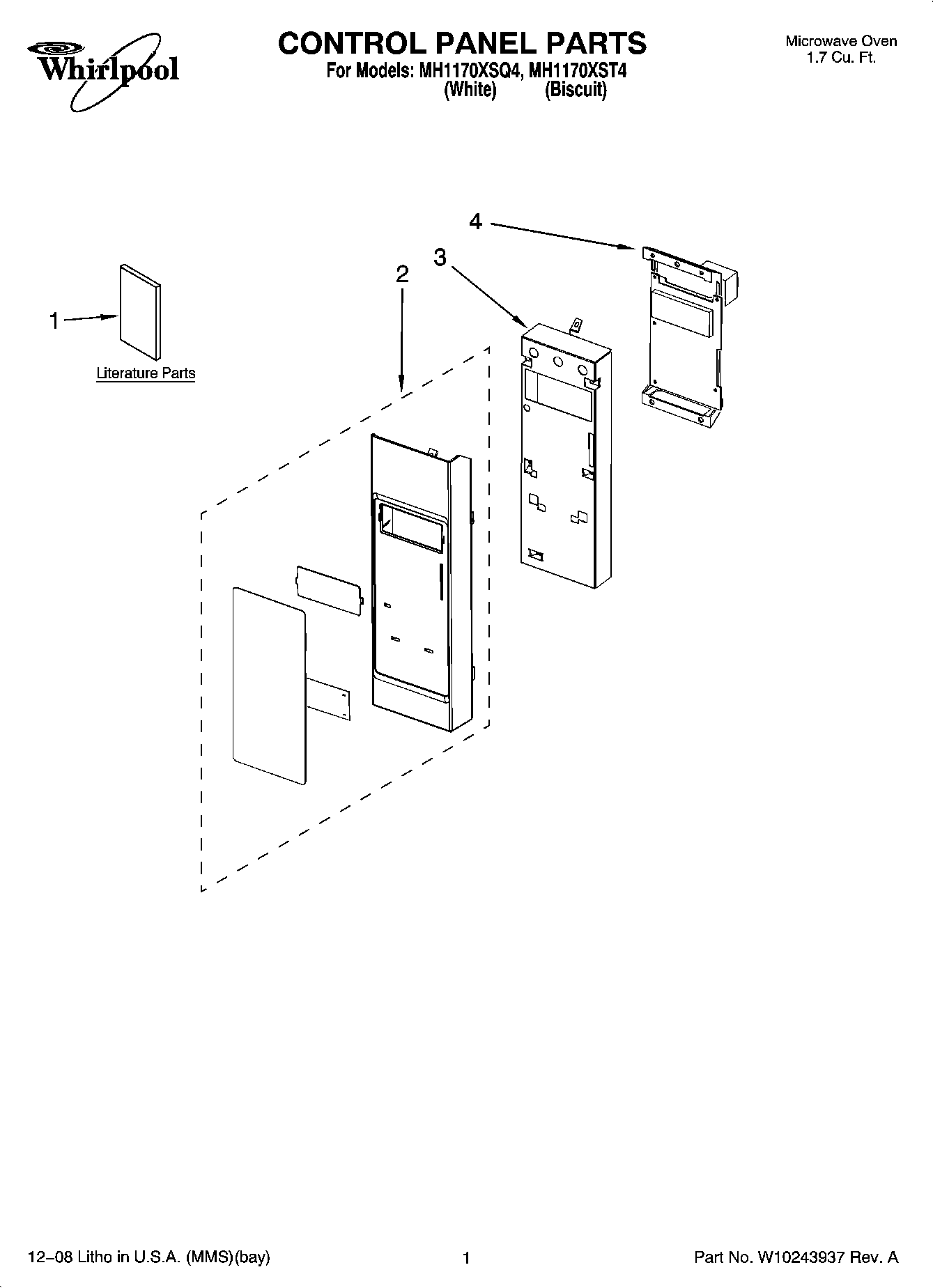 Whirlpool

CONTROL PANEL PARTS
For Models: MH1170XSQ4, MH1170XST4
(White) (Biscuit)

Microwave Oven
1.7 Cu. Ft.

4

3

2

1

Literature Parts

12–08 Litho in U.S.A. (MMS)(bay)

1

Part No. W10243937 Rev. A