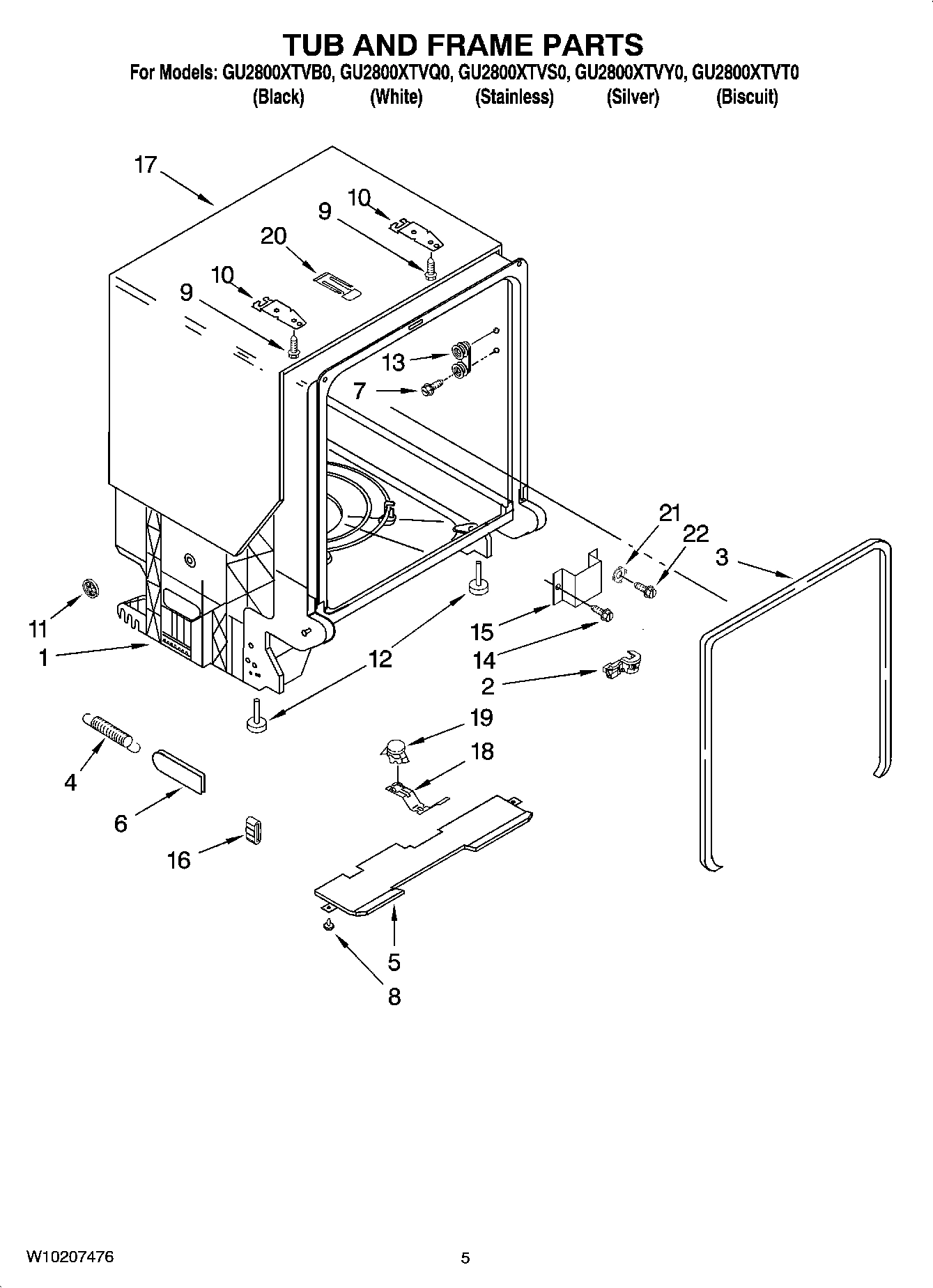 TUB AND FRAME PARTS

For Models: GU2800XTVB0, GU2800XTVQ0, GU2800XTVS0, GU2800XTVY0, GU2800XTVT0
(Black) (White) (Stainless) (Silver) (Biscuit)

17
10
9
20
10
9
13
7
21
22
3
11
1
12
15
14
2
12
19
18
4
6
16
5
8

W10207476
5