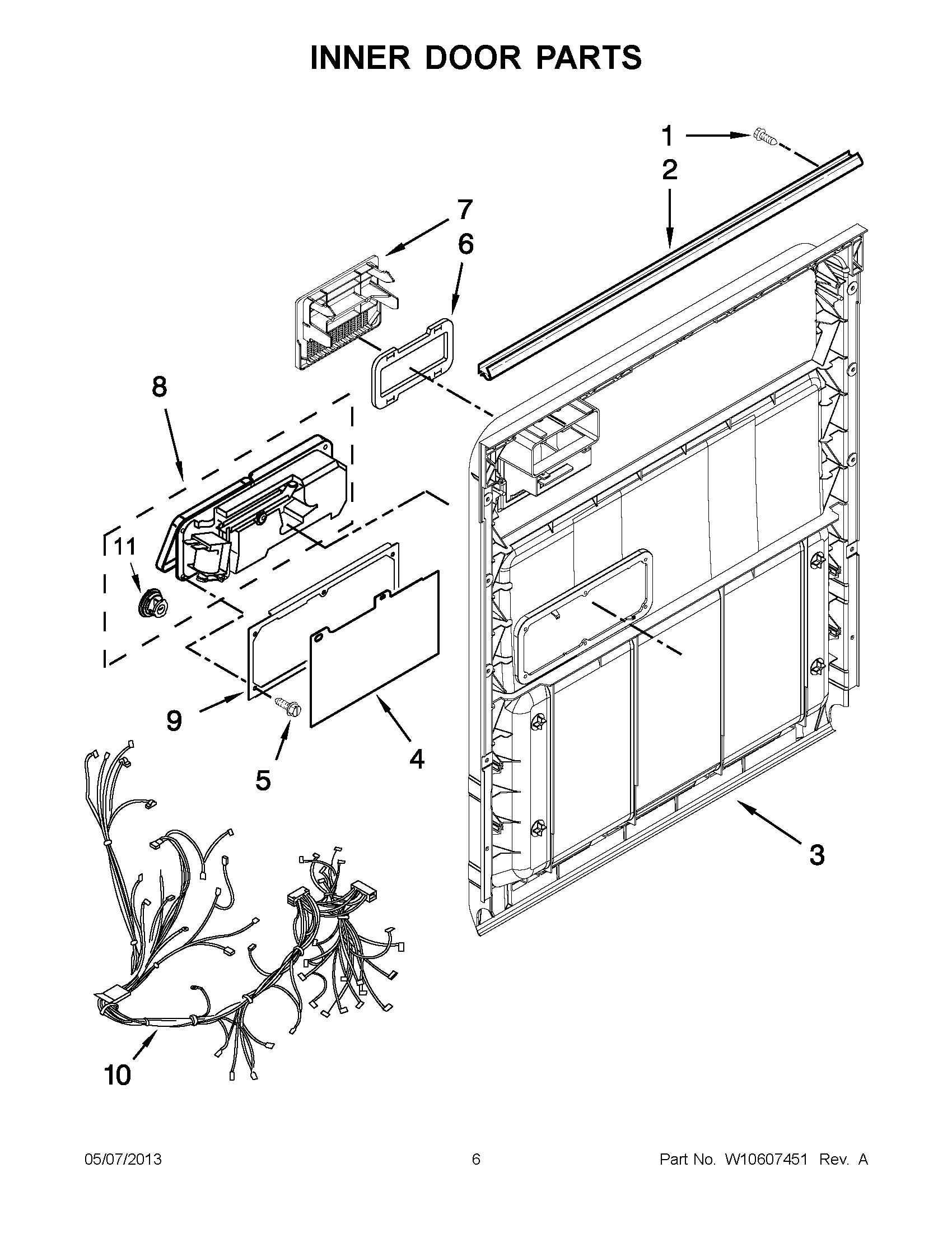 INNER DOOR PARTS

1
2
7
6
8
11
9
5
4
3
10

05/07/2013
6
Part No. W10607451 Rev. A