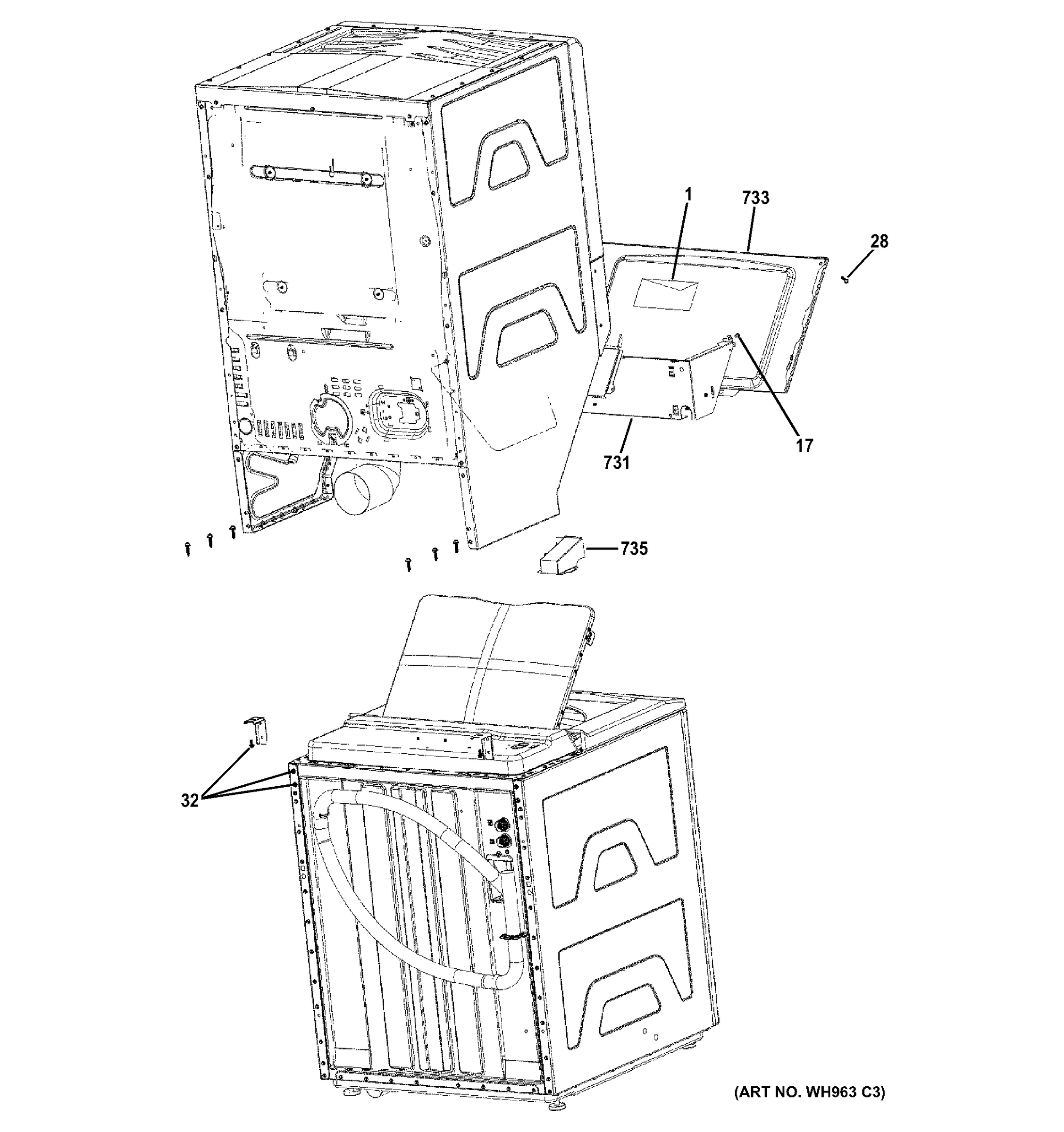 1
733
28
17
731
735
32
(ART NO. WH963 C3)