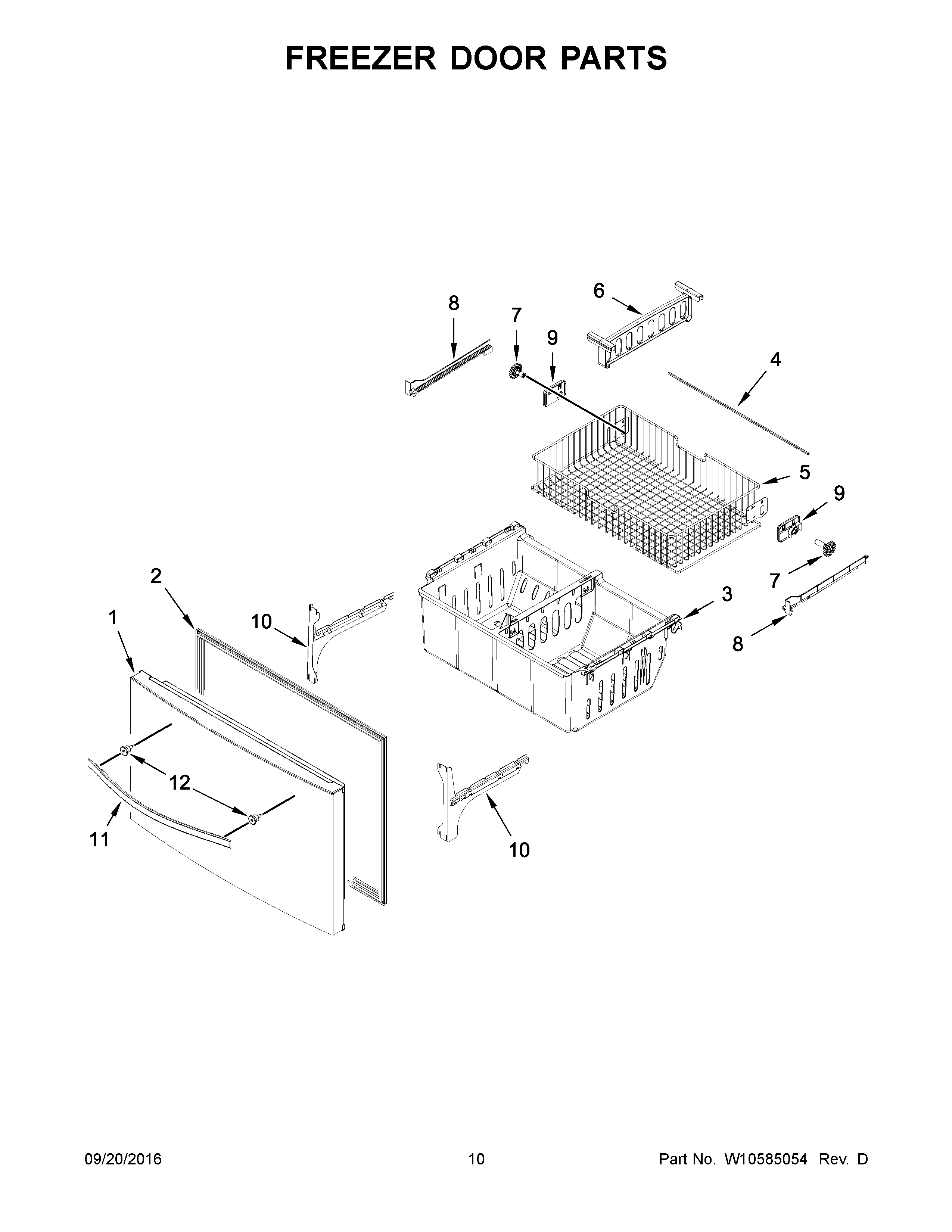 FREEZER DOOR PARTS

8
7
9
6
4
5
9
7
3
8
2
1
10
12
11
10

09/20/2016
10
Part No. W10585054 Rev. D