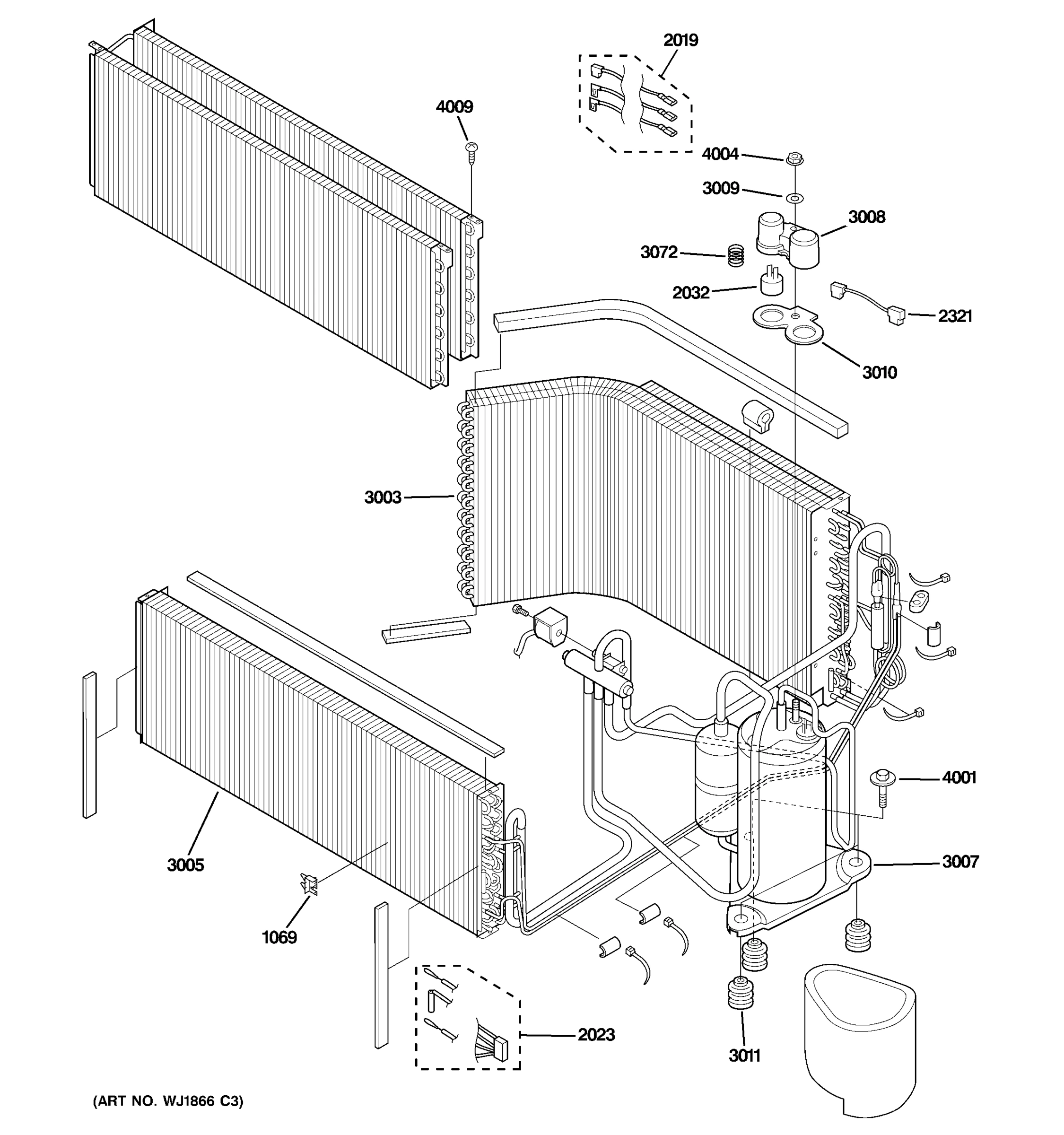 2019

4009

4004

3009

3008

3072

2032

2321

3010

3003

4001

3005

3007

1069

2023

3011

(ART NO. WJ1866 C3)