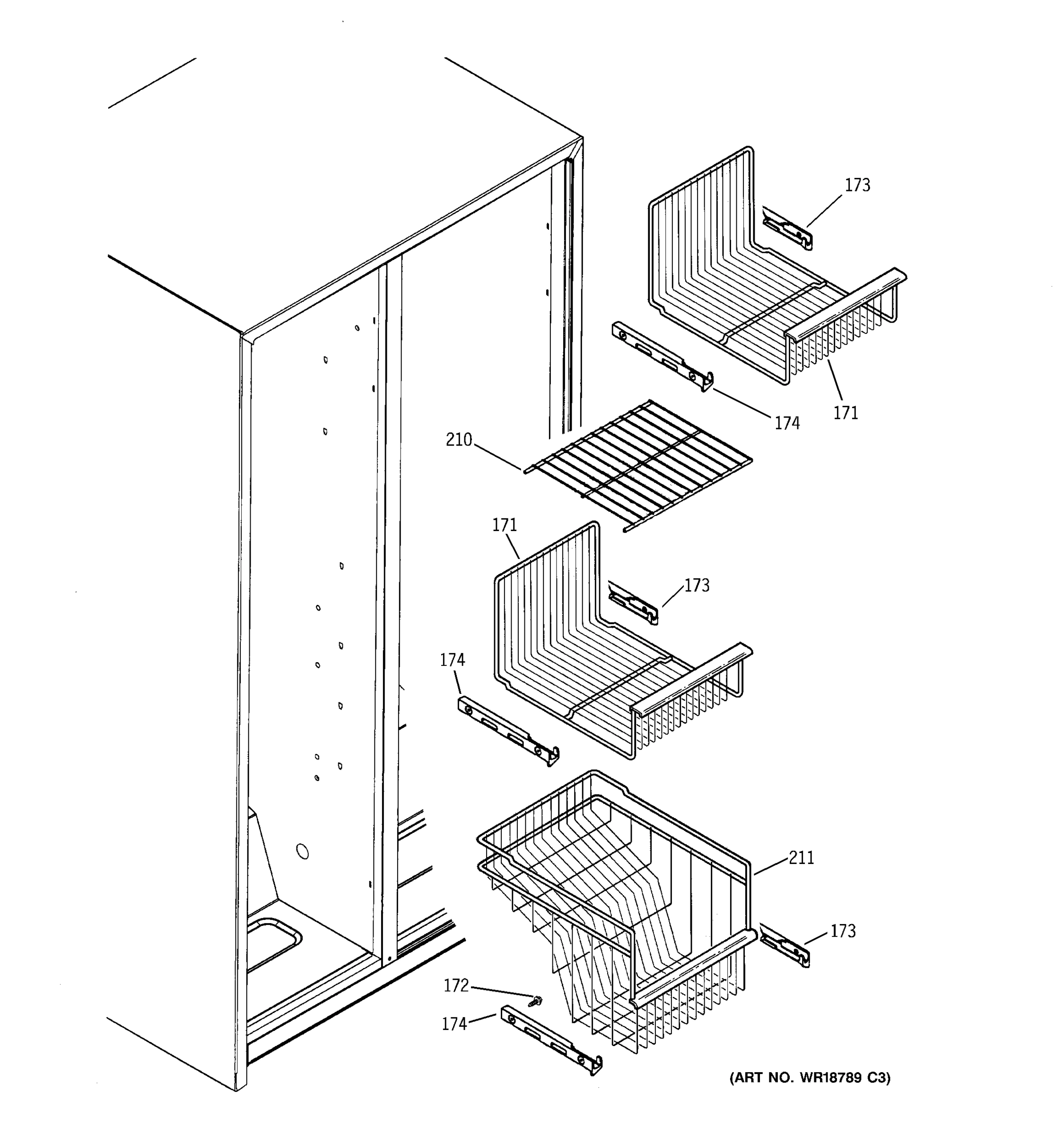 173

174

171

210

171

173

174

211

173

172

174

(ART NO. WR18789 C3)