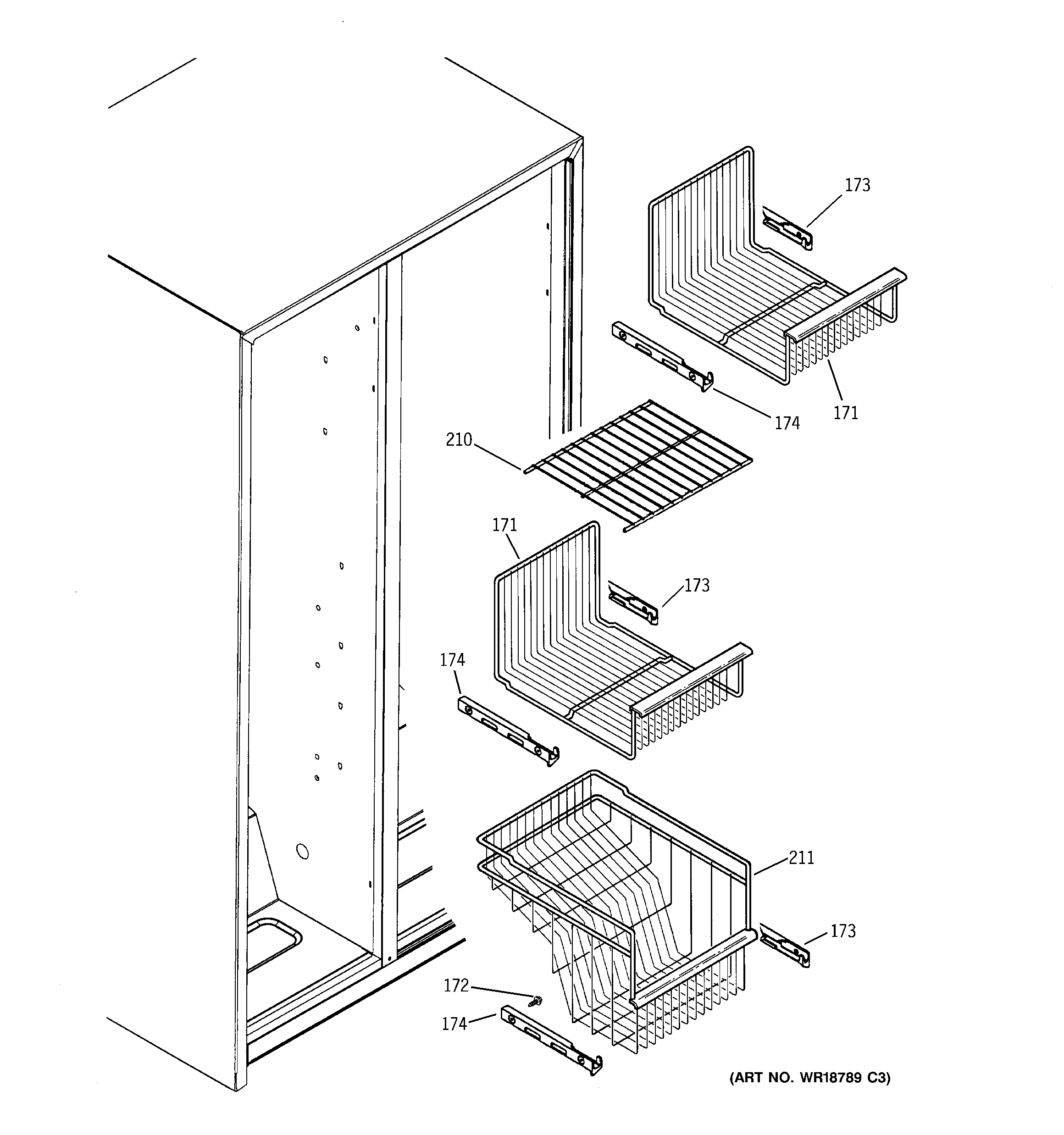 173
174
171
210
171
173
174
211
173
172
174
(ART NO. WR18789 C3)