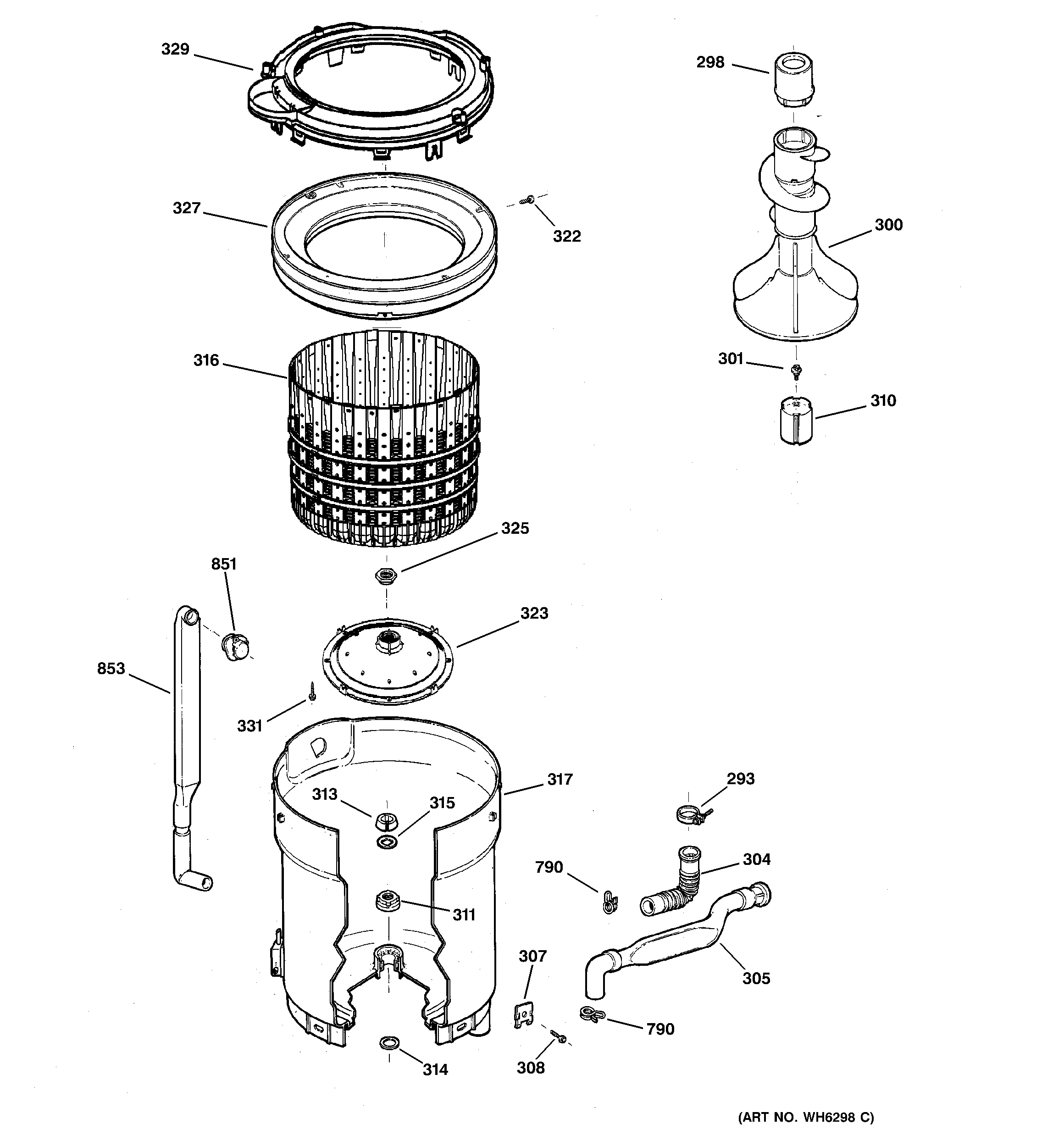 329
298
327
322
300
316
301
310
325
851
323
853
331
317
293
313
315
790
304
311
307
305
790
314
308
(ART NO. WH6298 C)