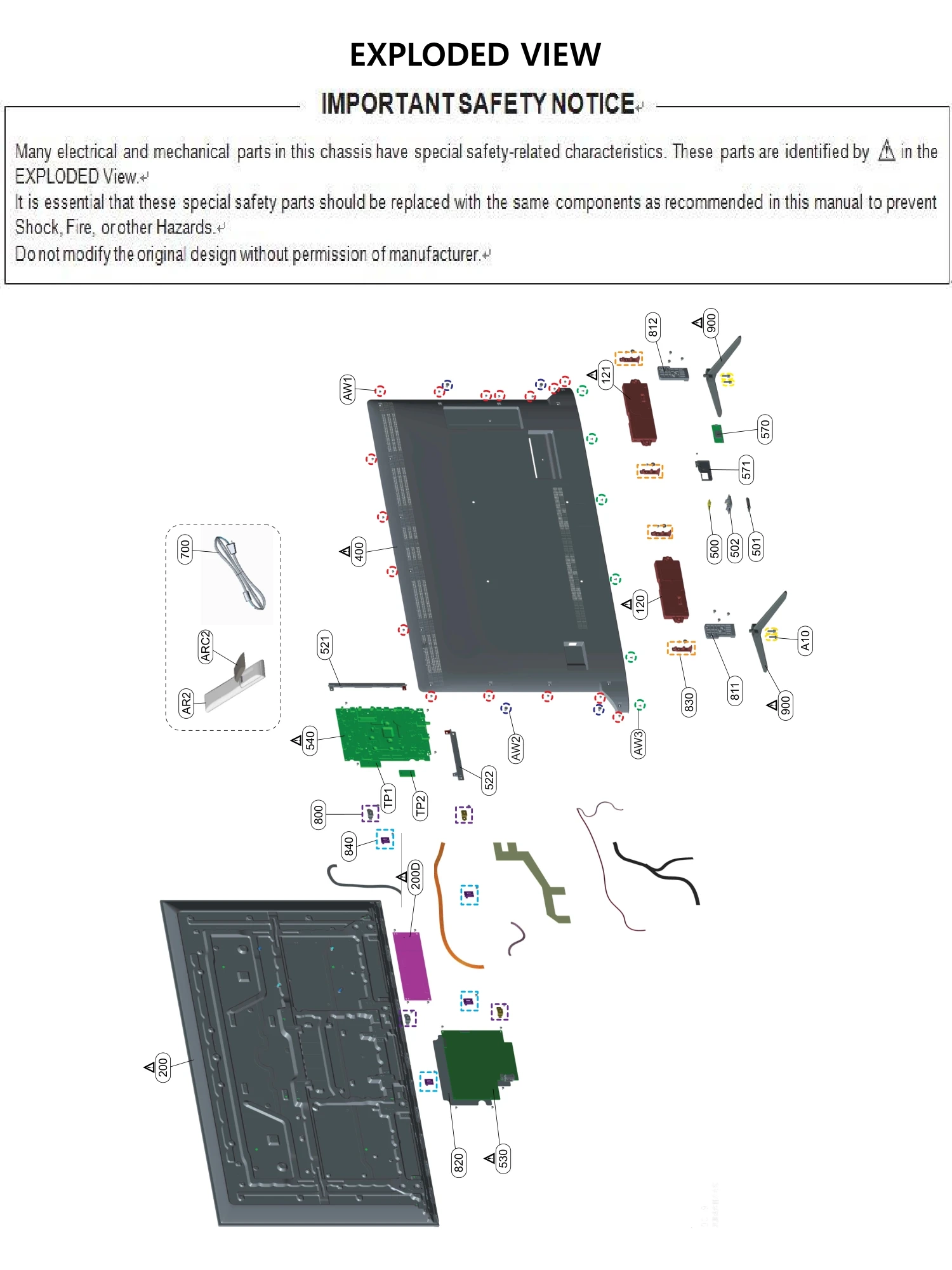 EXPLODED VIEW

IMPORTANT SAFETY NOTICE

Many electrical and mechanical parts in this chassis have special safety-related characteristics. These parts are identified by ⚠ in the EXPLODED View.

It is essential that these special safety parts should be replaced with the same components as recommended in this manual to prevent Shock, Fire, or other Hazards.

Do not modify the original design without permission of manufacturer.

812
900
121
AW1
570
571
500
502
501
700
400
120
ARC2
521
A10
AR2
830
811
900
540
AW2
AW3
522
TP1
TP2
800
840
200D
200
820
530