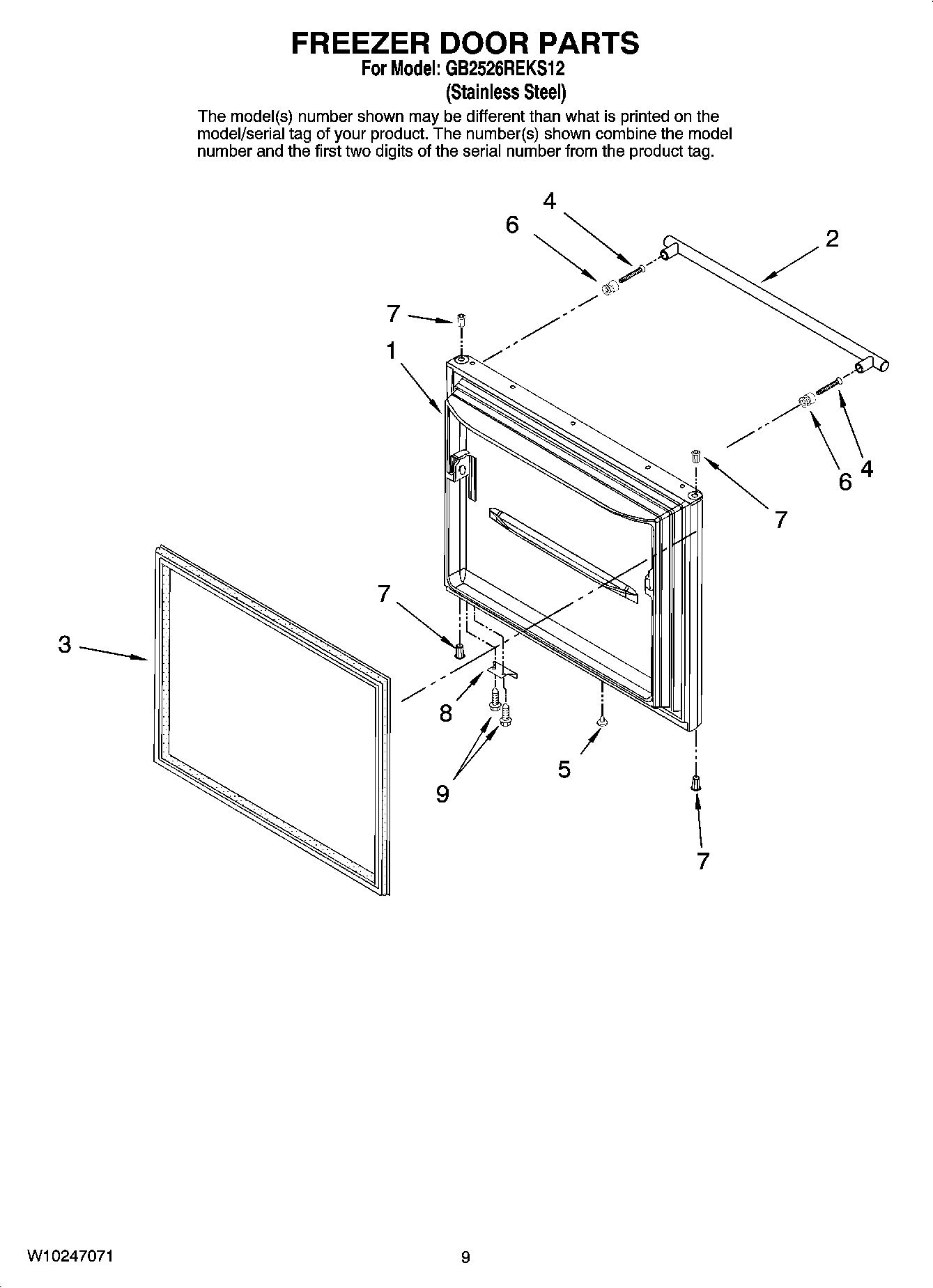 FREEZER DOOR PARTS
For Model: GB2526REKS12
(Stainless Steel)

The model(s) number shown may be different than what is printed on the model/serial tag of your product. The number(s) shown combine the model number and the first two digits of the serial number from the product tag.

4
6
2
7
1
6 4
7
7
3
8
9
5
7

W10247071
9