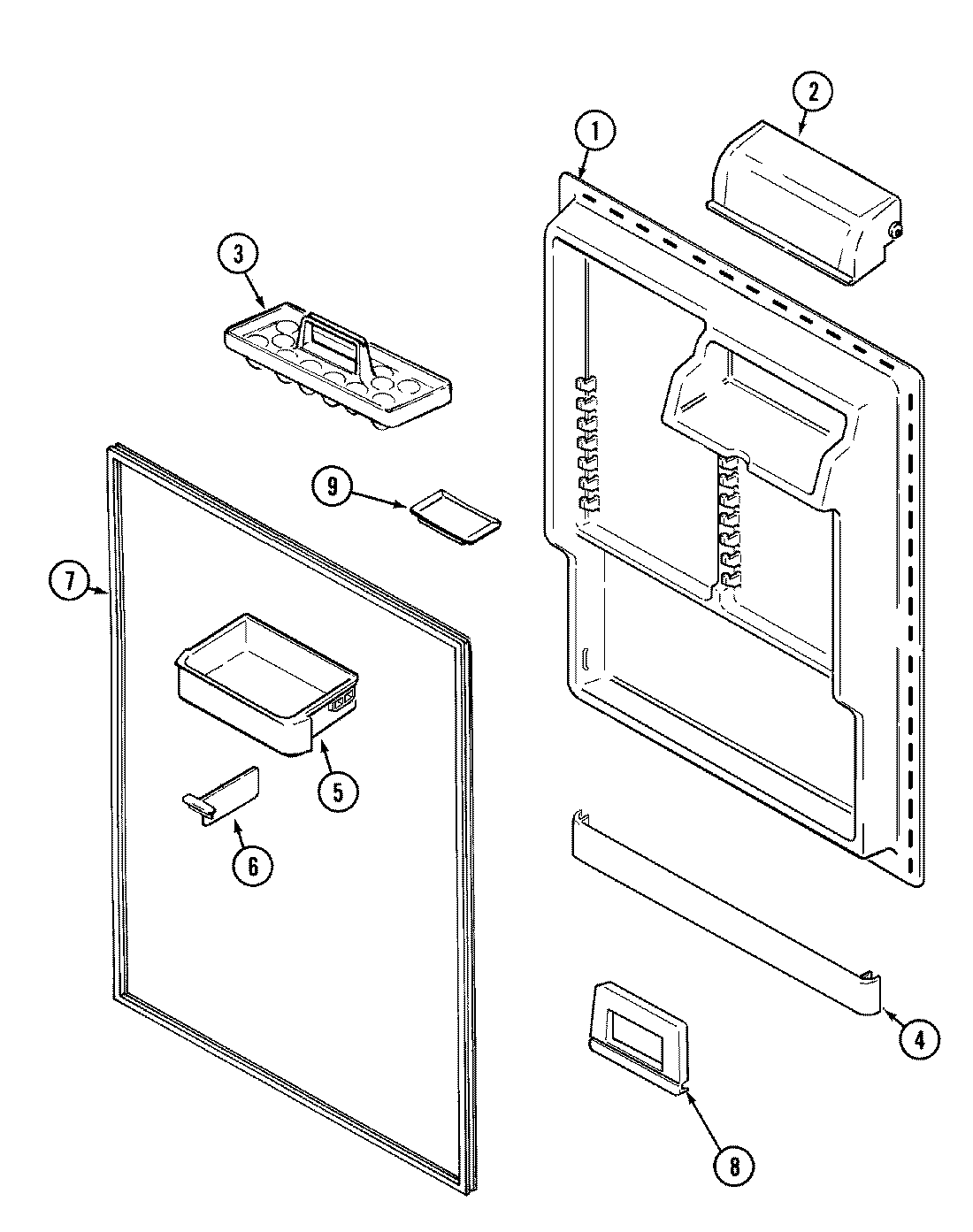 2
1
3
9
7
5
6
4
8