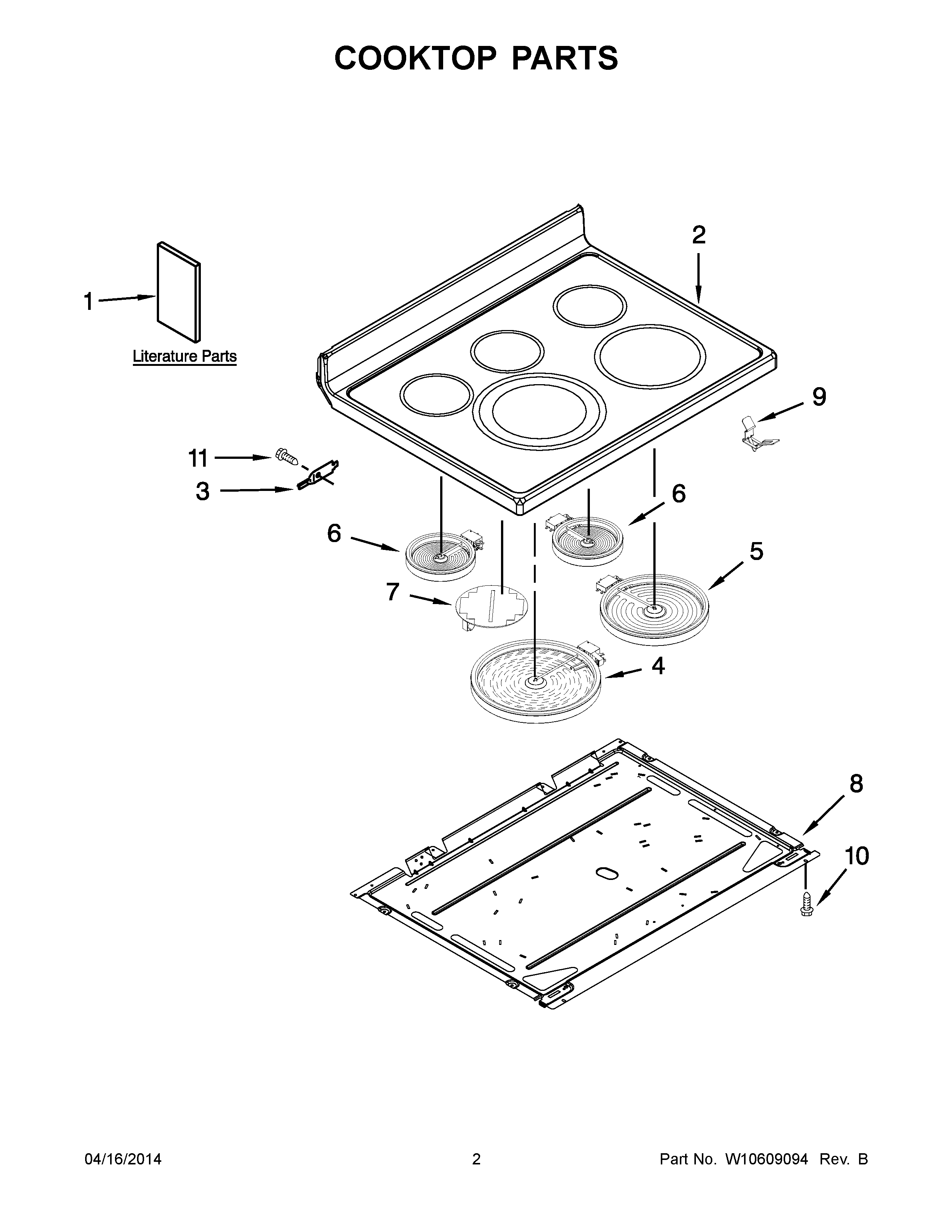 COOKTOP PARTS

2

1

Literature Parts

9

11

3

6

6

5

7

4

8

10

04/16/2014

2

Part No. W10609094 Rev. B