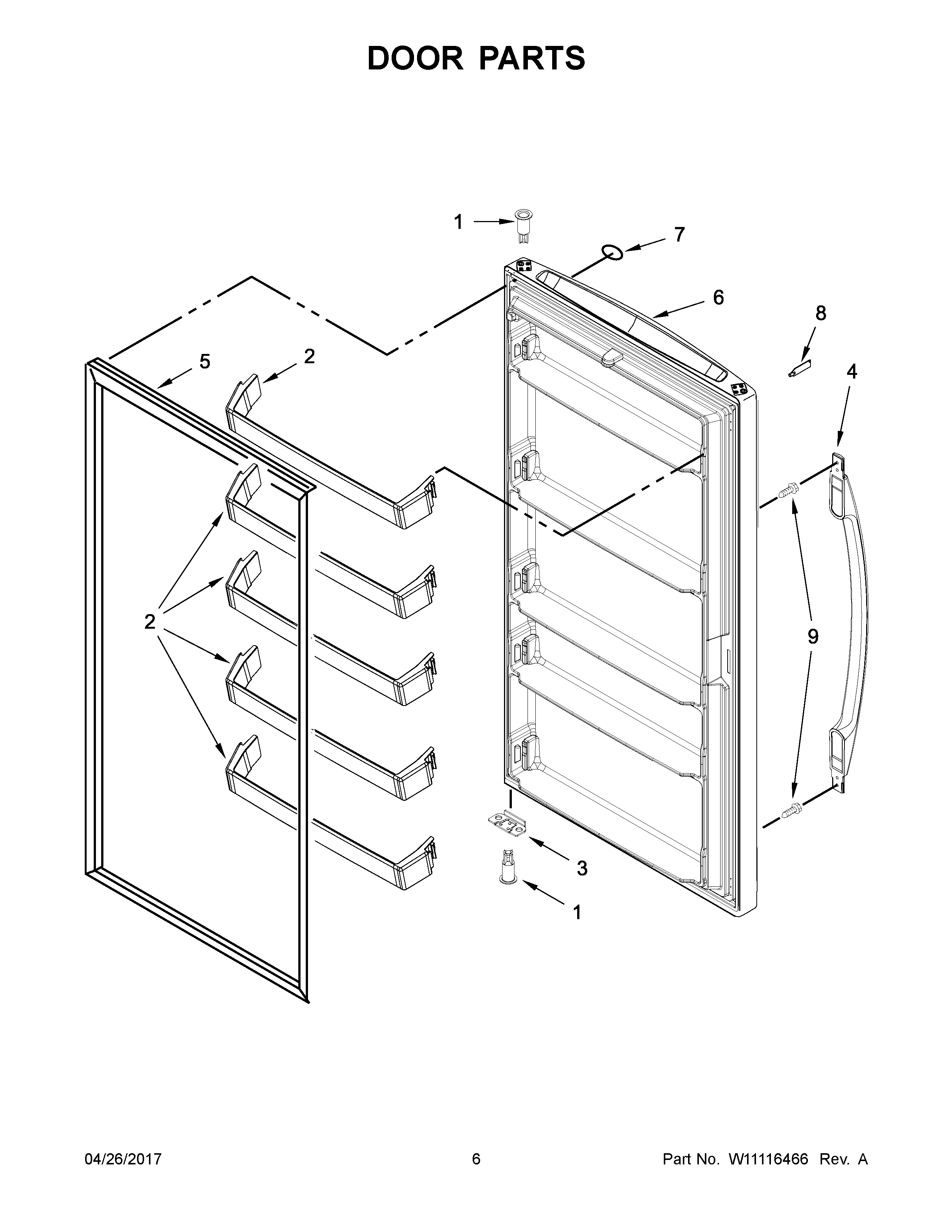 DOOR PARTS

1
7
6
8
4
5
2
2
9
3
1

04/26/2017
6
Part No. W11116466 Rev. A