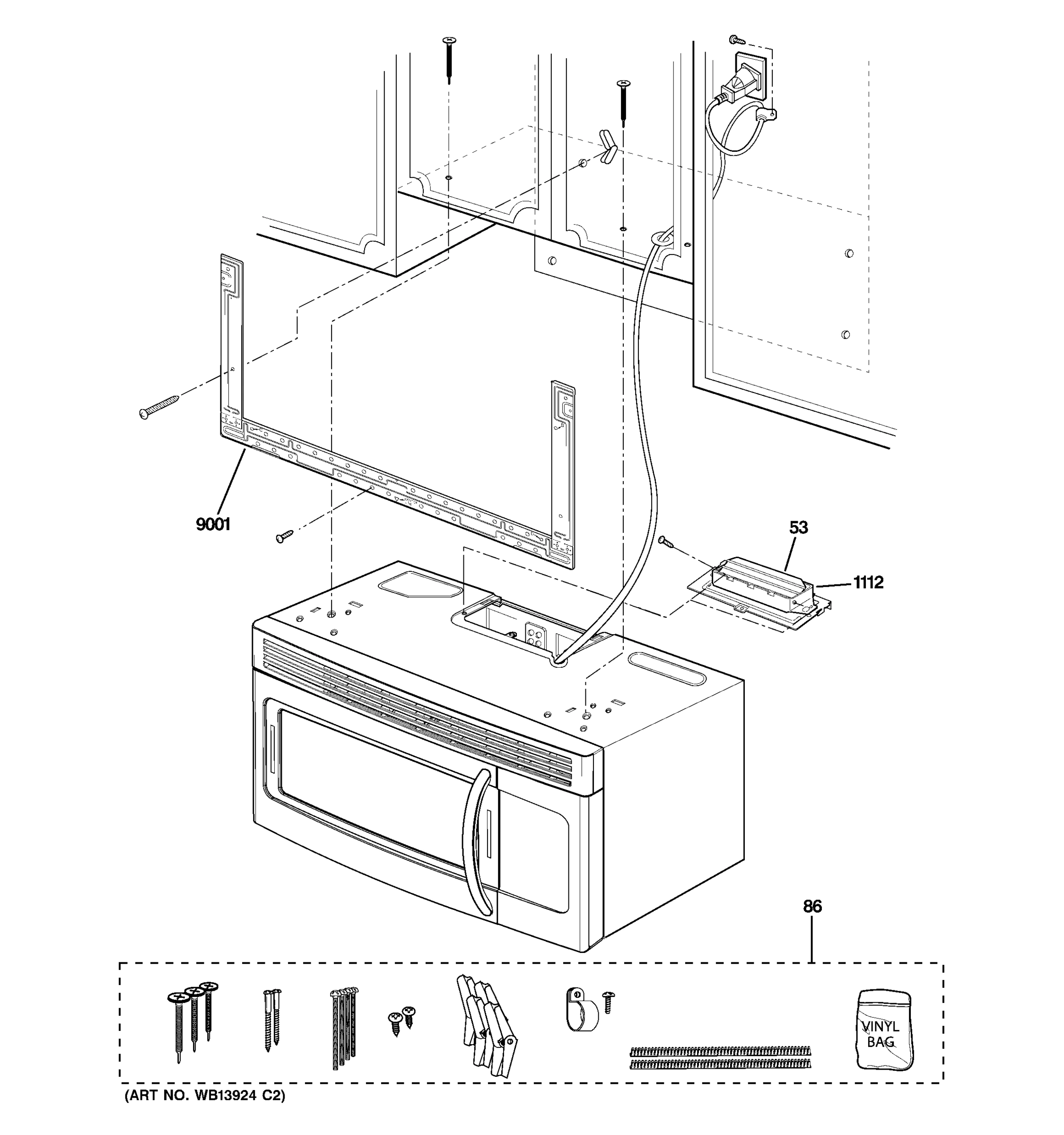 9001

53

1112

86

VINYL BAG

(ART NO. WB13924 C2)