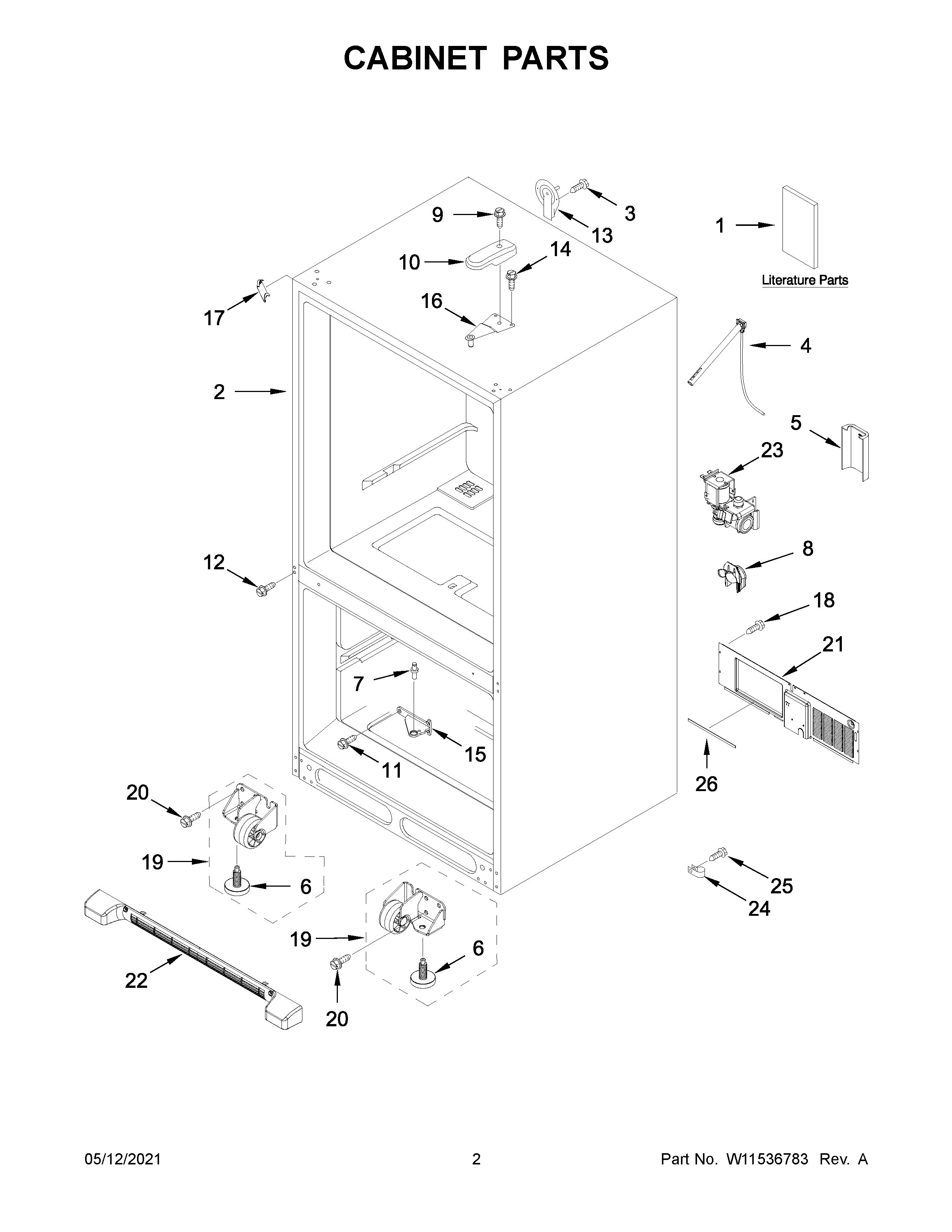 CABINET PARTS

9
3
13
1
10
14
Literature Parts
17
16
4
2
5
23
8
12
18
21
7
15
11
26
20
19
6
25
24
19
6
22
20

05/12/2021
2
Part No. W11536783 Rev. A