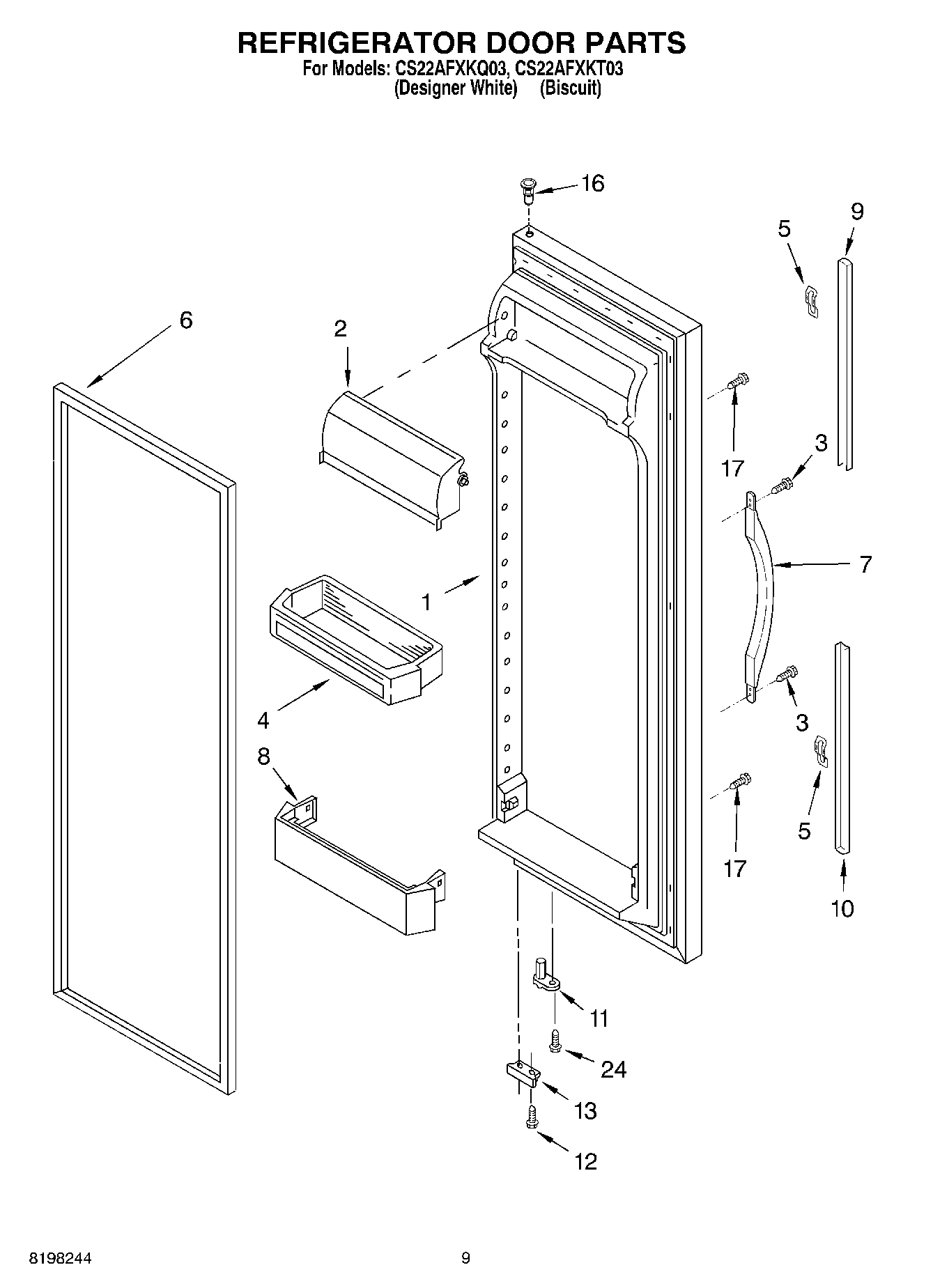 REFRIGERATOR DOOR PARTS
For Models: CS22AFXKQ03, CS22AFXKT03
(Designer White) (Biscuit)

16
5
9
6
2
17
3
7
1
4
3
8
5
17
10
11
24
13
12

8198244
9