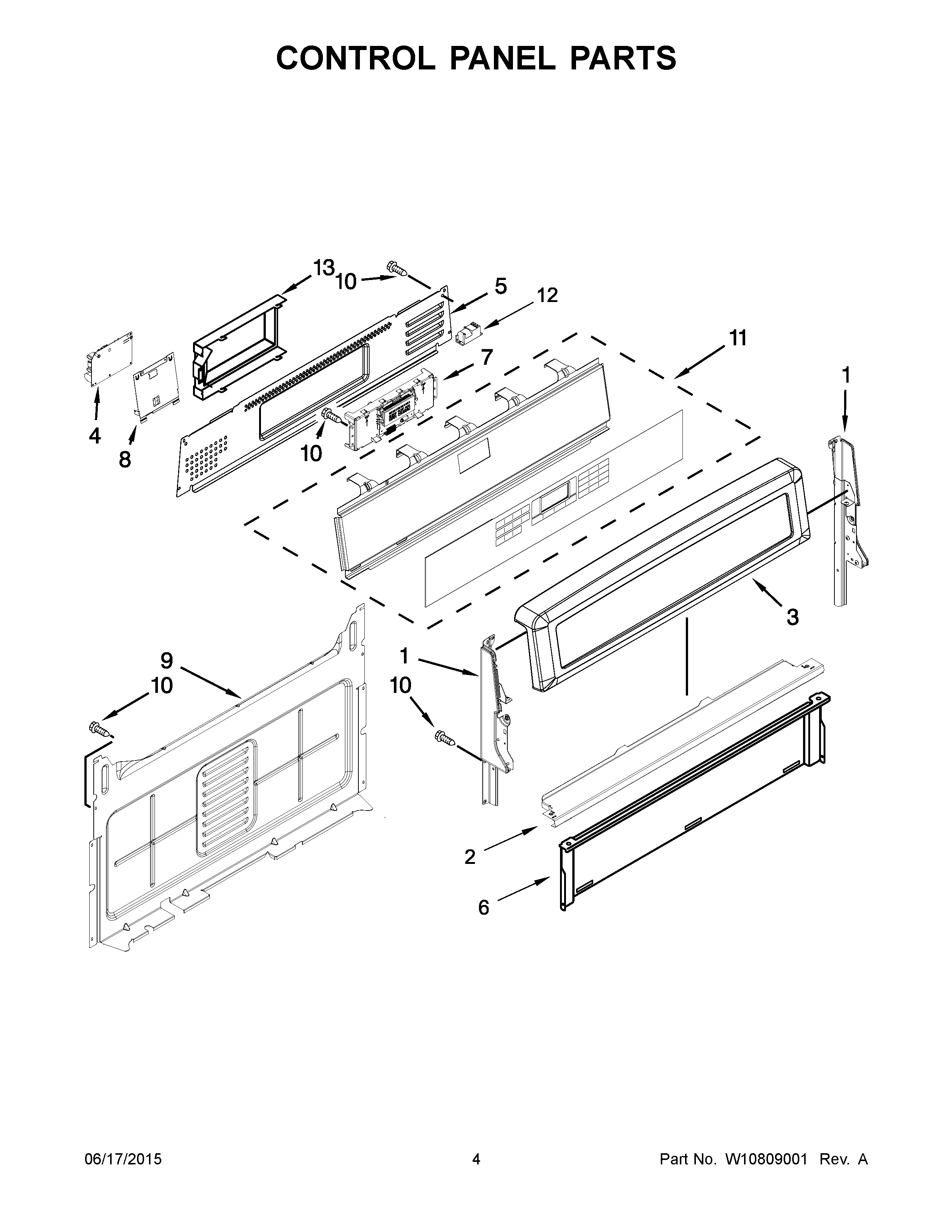 CONTROL PANEL PARTS

13
10
5
12
11
7
1
4
8
10
3
9
10
1
10
2
6

06/17/2015
4
Part No. W10809001 Rev. A