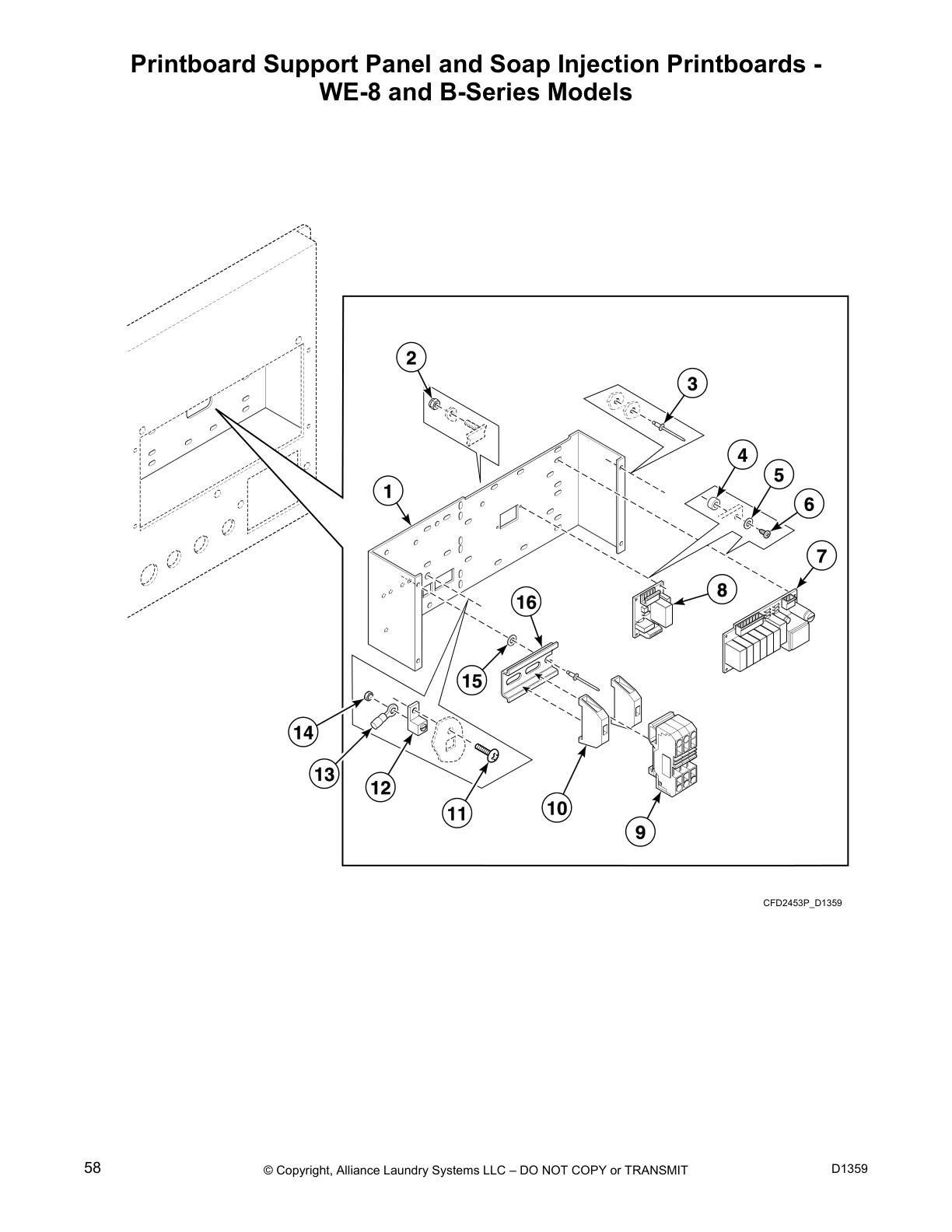 Printboard Support Panel and Soap Injection Printboards - WE-8 and B-Series Models

2

3

4

5

6

1

7

8

16

15

14

13

12

11

10

9

CFD2453P_D1359

58

© Copyright, Alliance Laundry Systems LLC – DO NOT COPY or TRANSMIT

D1359