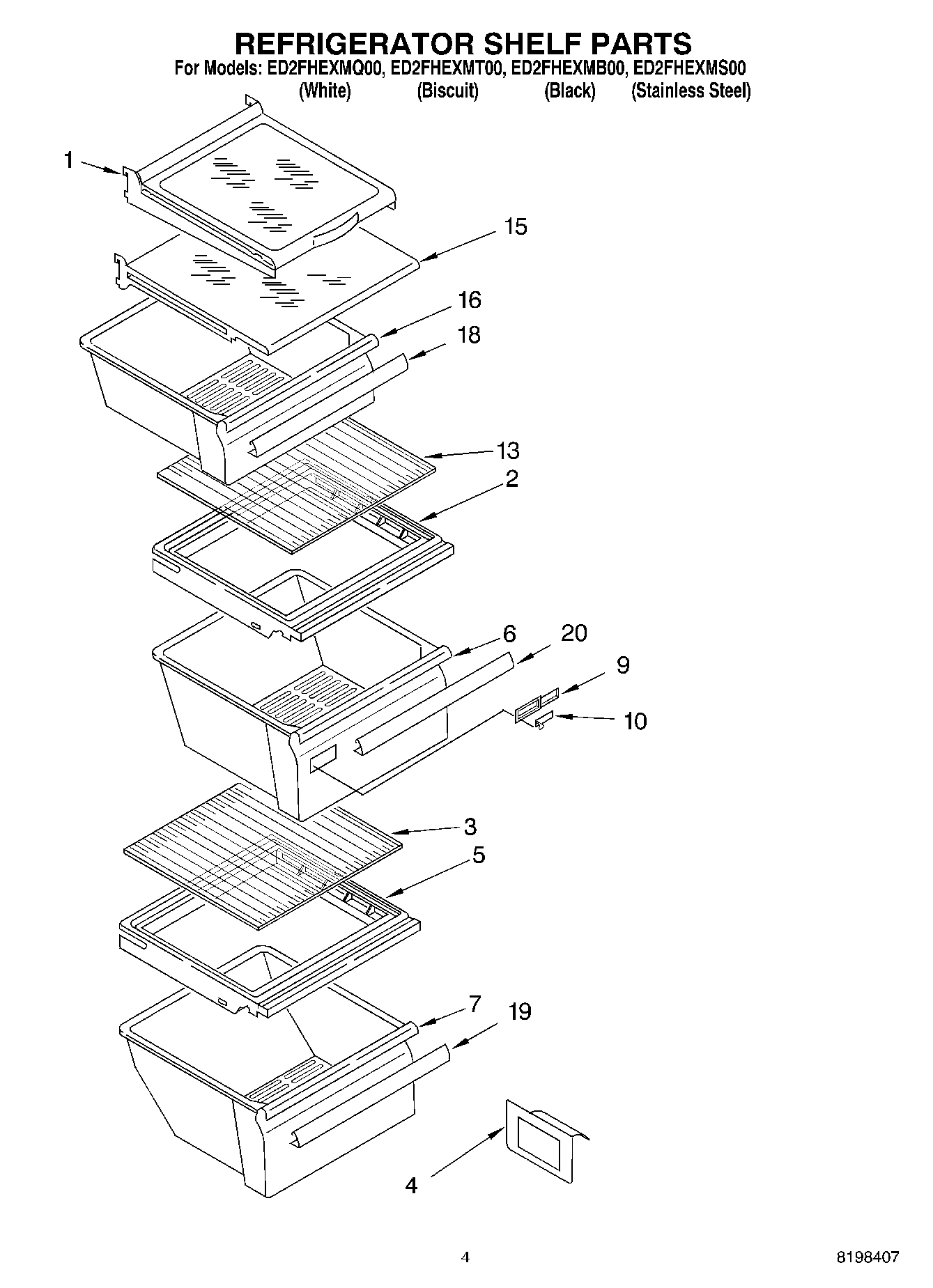 REFRIGERATOR SHELF PARTS
For Models: ED2FHEXMQ00, ED2FHEXMT00, ED2FHEXMB00, ED2FHEXMS00
(White) (Biscuit) (Black) (Stainless Steel)

1
15
16
18
13
2
6
20
9
10
3
5
7
19
4

4
8198407