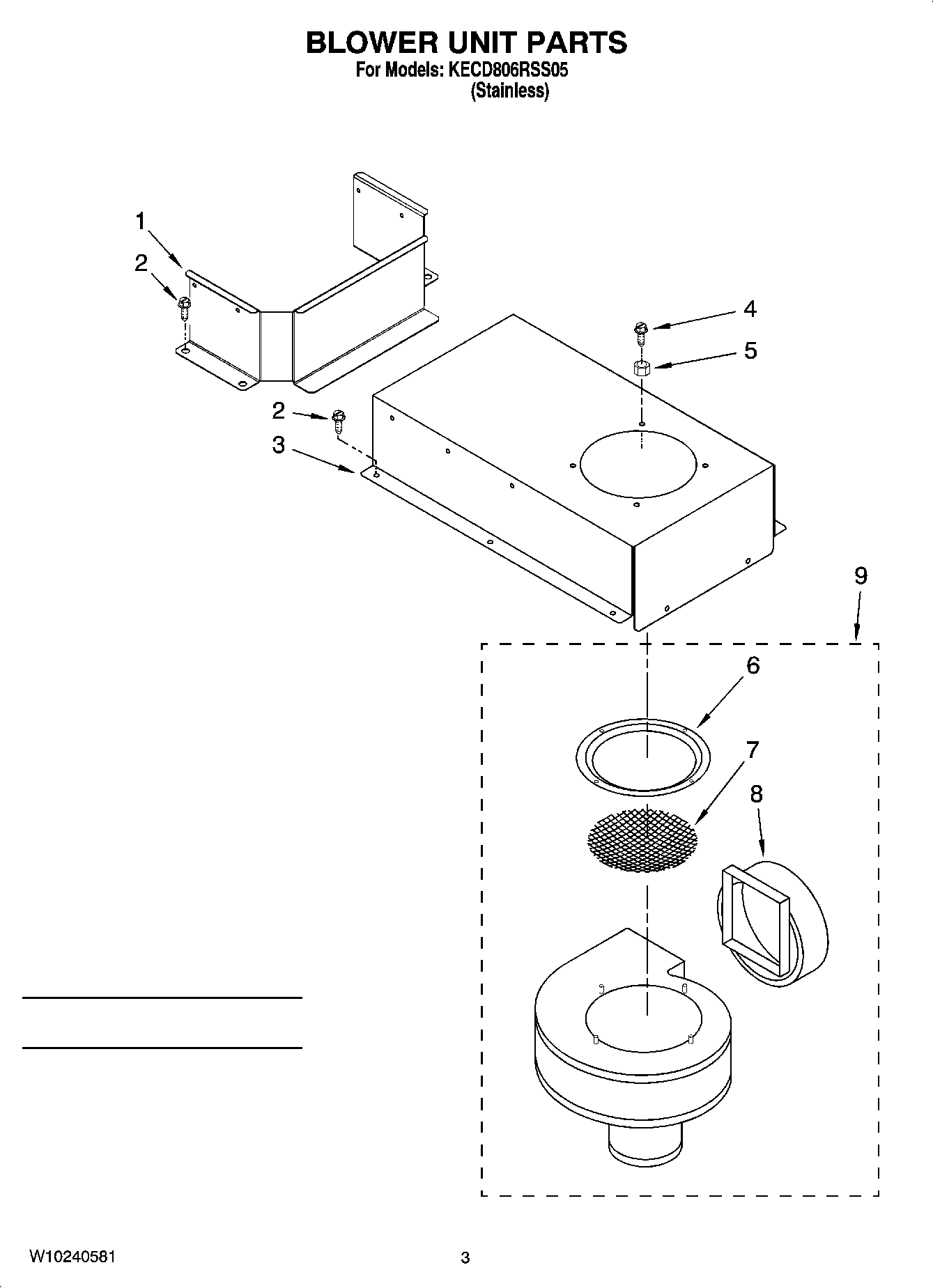 BLOWER UNIT PARTS
For Models: KECD806RSS05
(Stainless)

1
2
4
5
2
3
9
6
7
8

W10240581

3