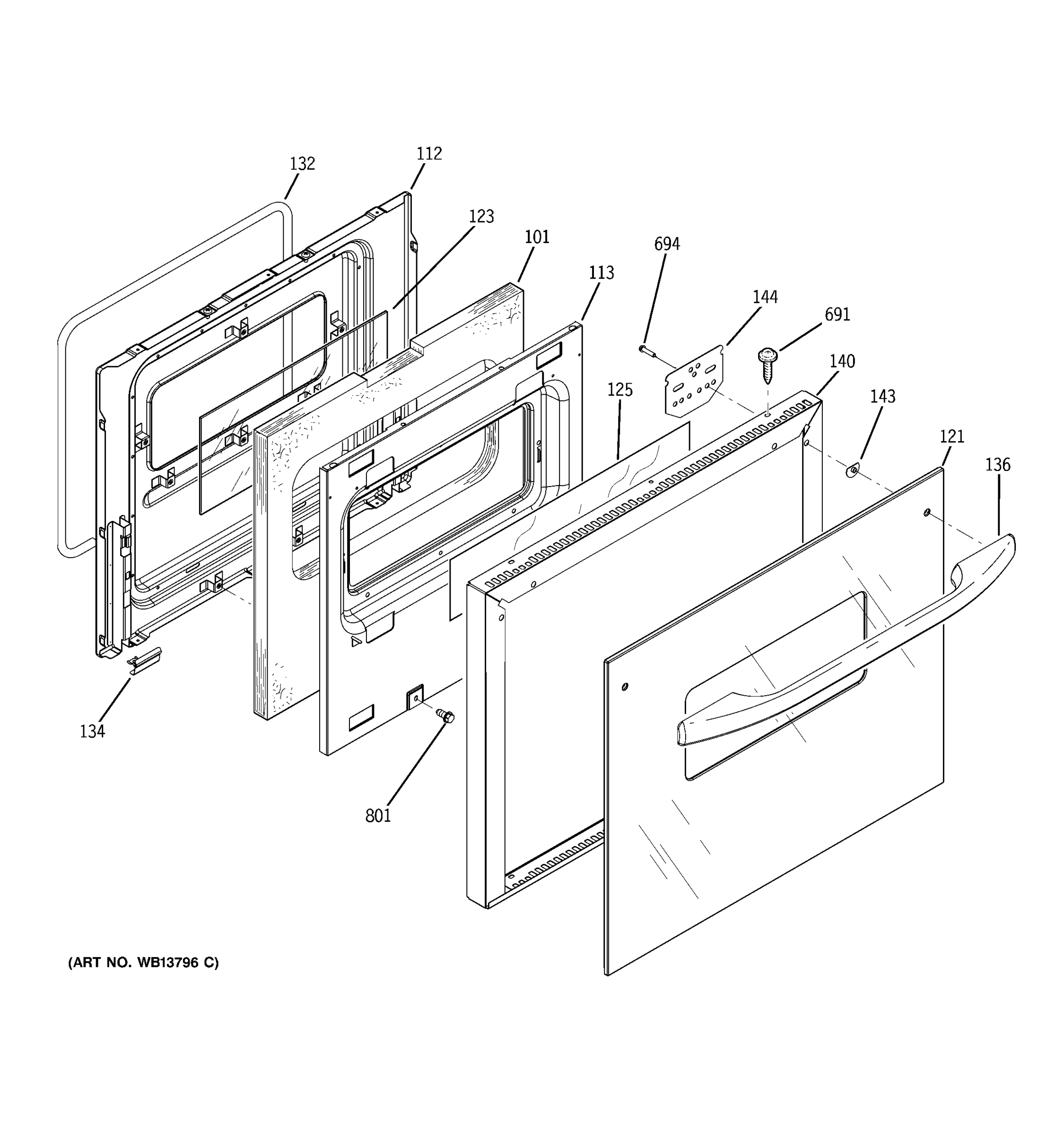 132
112
123
101
113
694
144
691
140
125
143
121
136
134
801
(ART NO. WB13796 C)