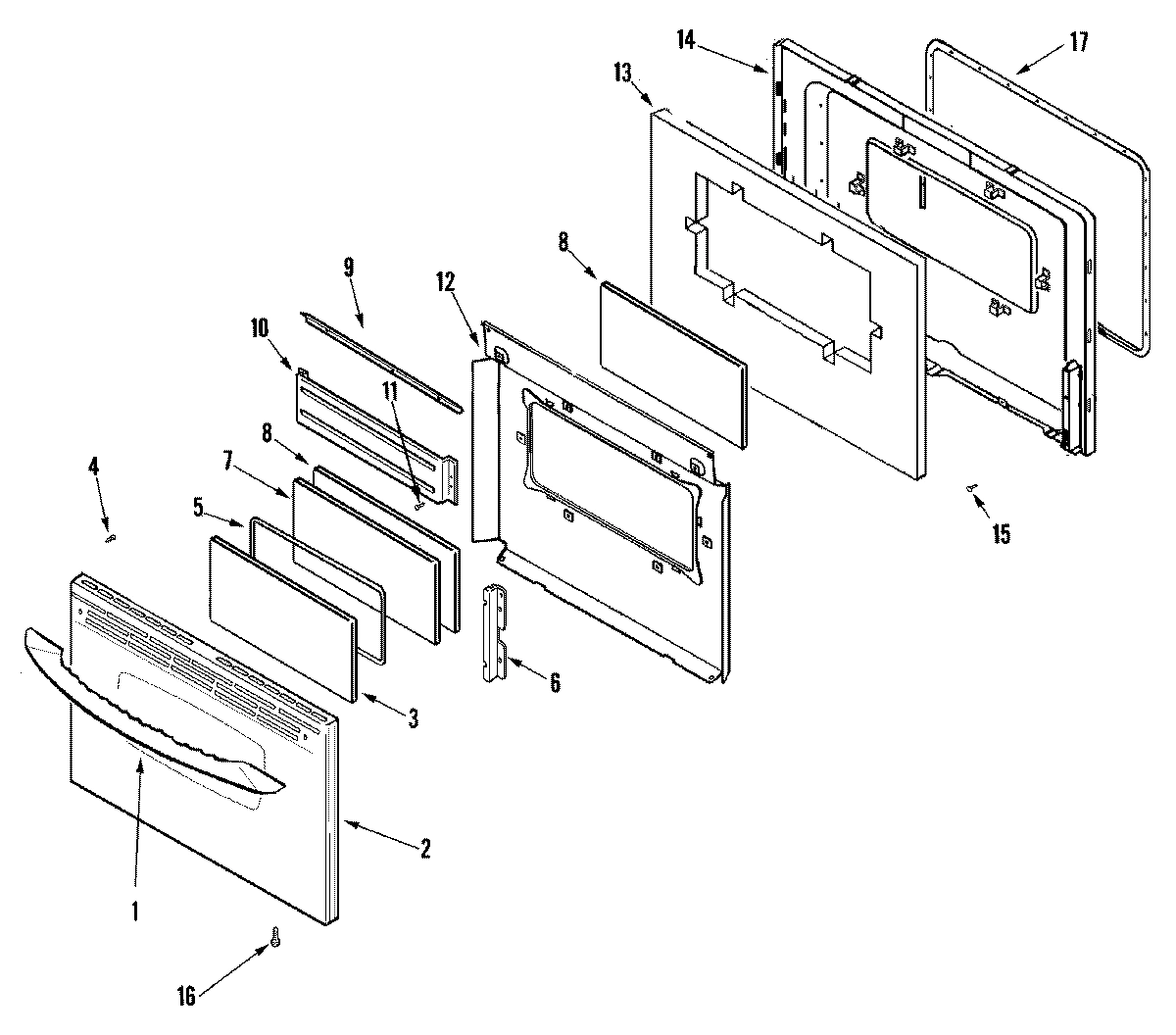 14
17
13
8
9
12
10
11
8
7
4
5
15
6
3
2
1
16