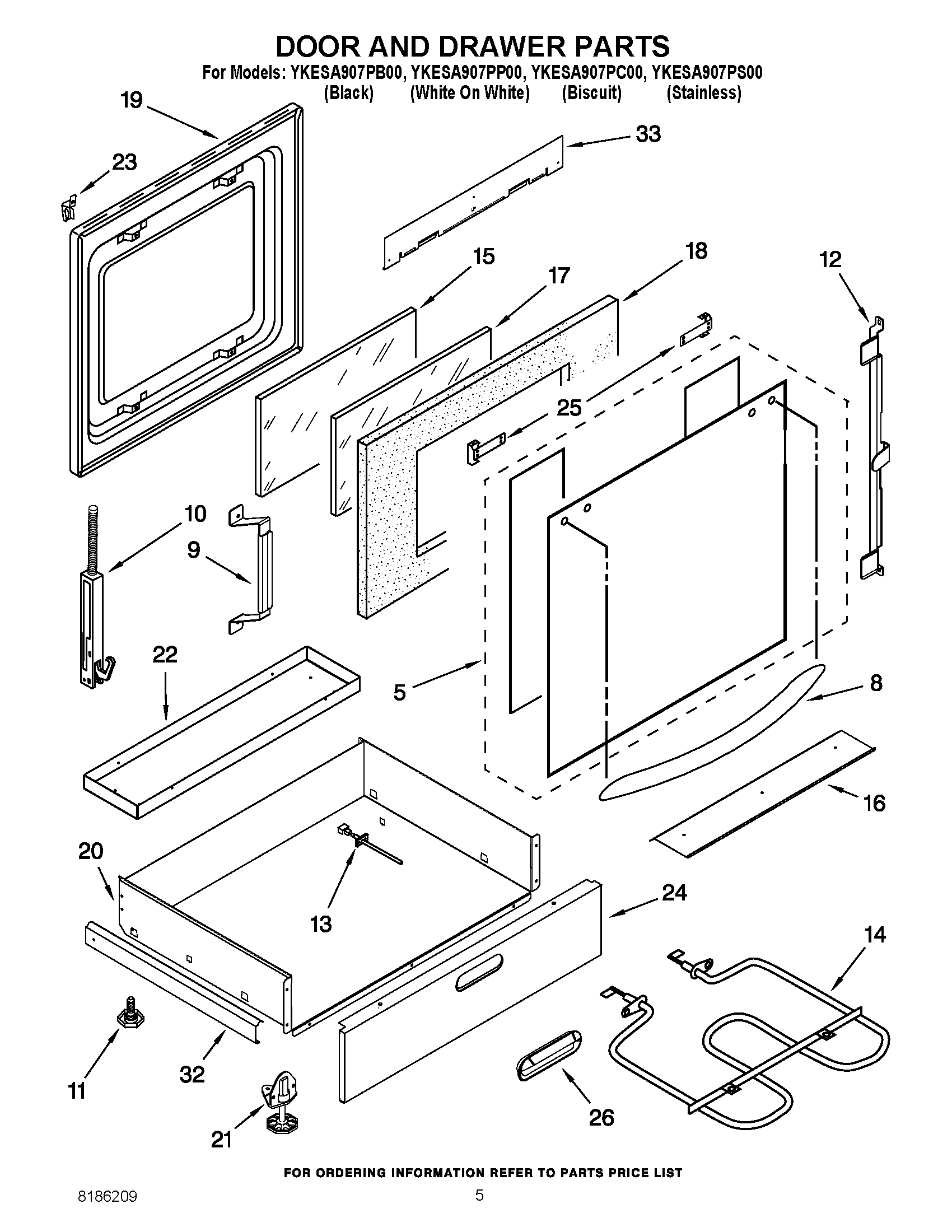 DOOR AND DRAWER PARTS

For Models: YKESA907PB00, YKESA907PP00, YKESA907PC00, YKESA907PS00
(Black) (White On White) (Biscuit) (Stainless)

19
23
33
15
17
18
12
25
10
9
22
5
8
16
20
13
24
14
11
32
21
26

FOR ORDERING INFORMATION REFER TO PARTS PRICE LIST

8186209

5